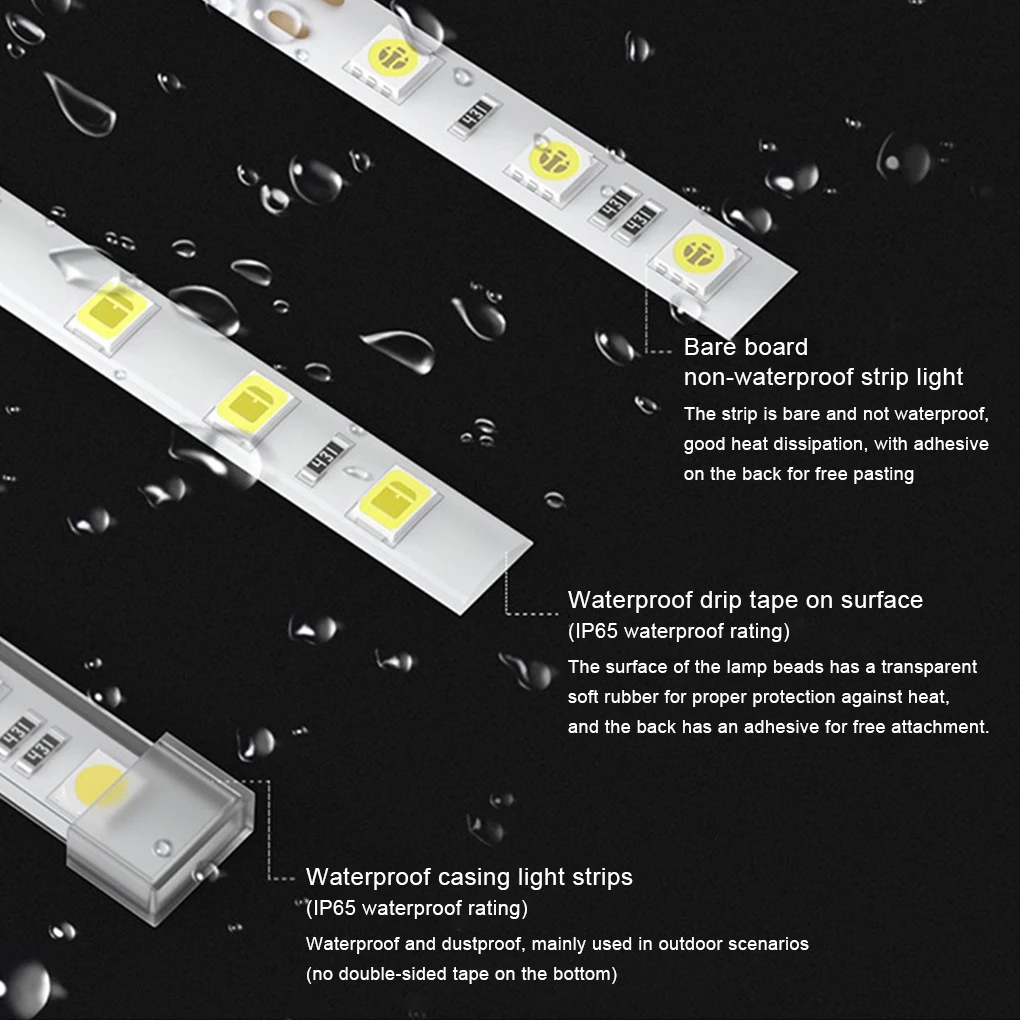 431

431

431

431

431

431

Bare board
non-waterproof strip light
The strip is bare and not waterproof, good heat dissipation, with adhesive on the back for free pasting

Waterproof drip tape on surface
(IP65 waterproof rating)
The surface of the lamp beads has a transparent soft rubber for proper protection against heat, and the back has an adhesive for free attachment.

Waterproof casing light strips
(IP65 waterproof rating)
Waterproof and dustproof, mainly used in outdoor scenarios (no double-sided tape on the bottom)