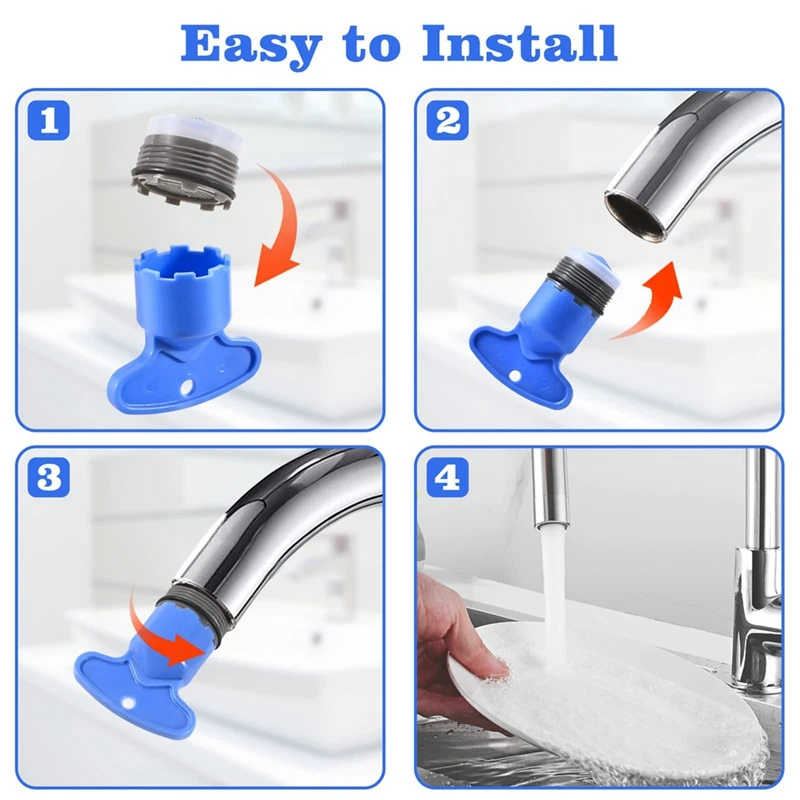 Easy to Install

1

2

3

4