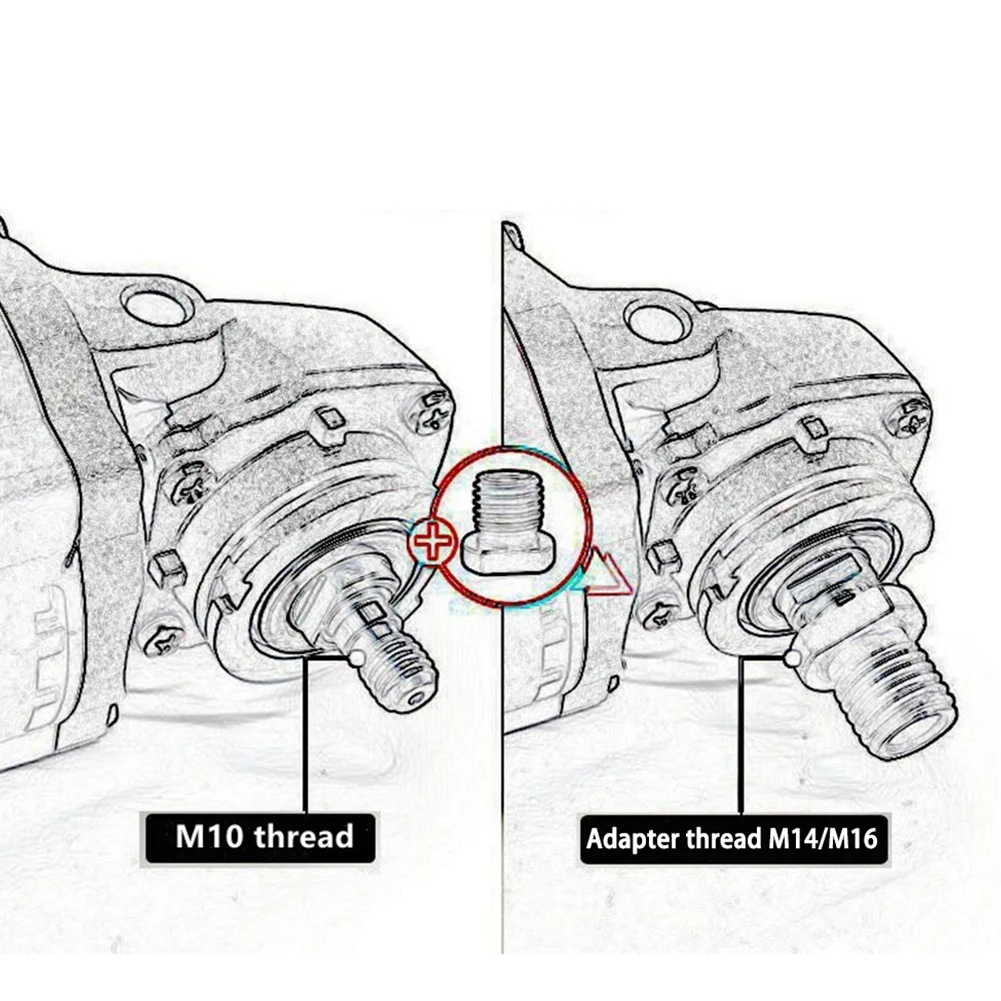 M10 thread

Adapter thread M14/M16