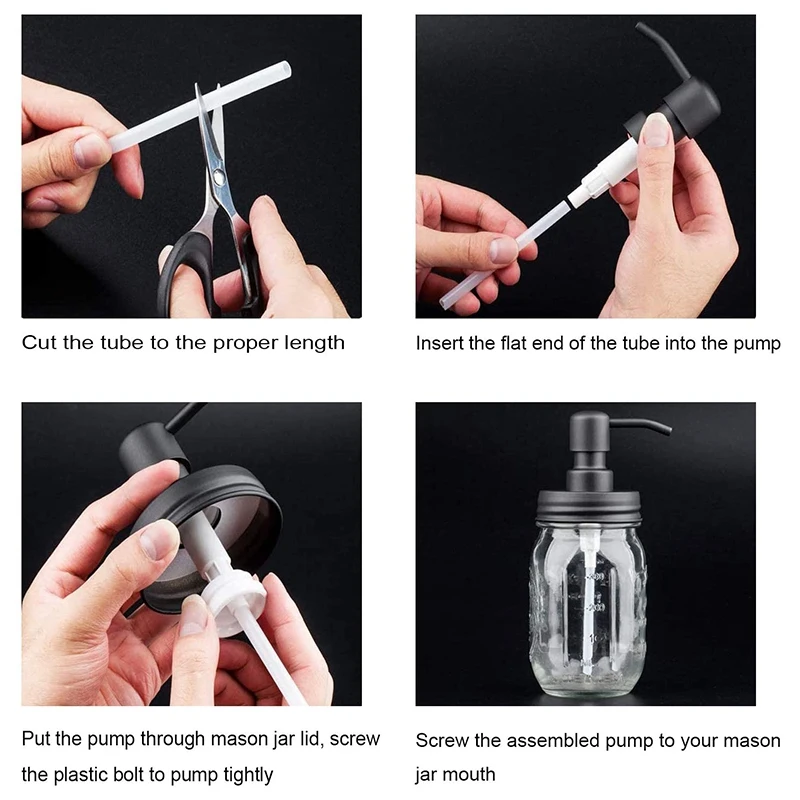 Cut the tube to the proper length

Insert the flat end of the tube into the pump

Put the pump through mason jar lid, screw the plastic bolt to pump tightly

Screw the assembled pump to your mason jar mouth