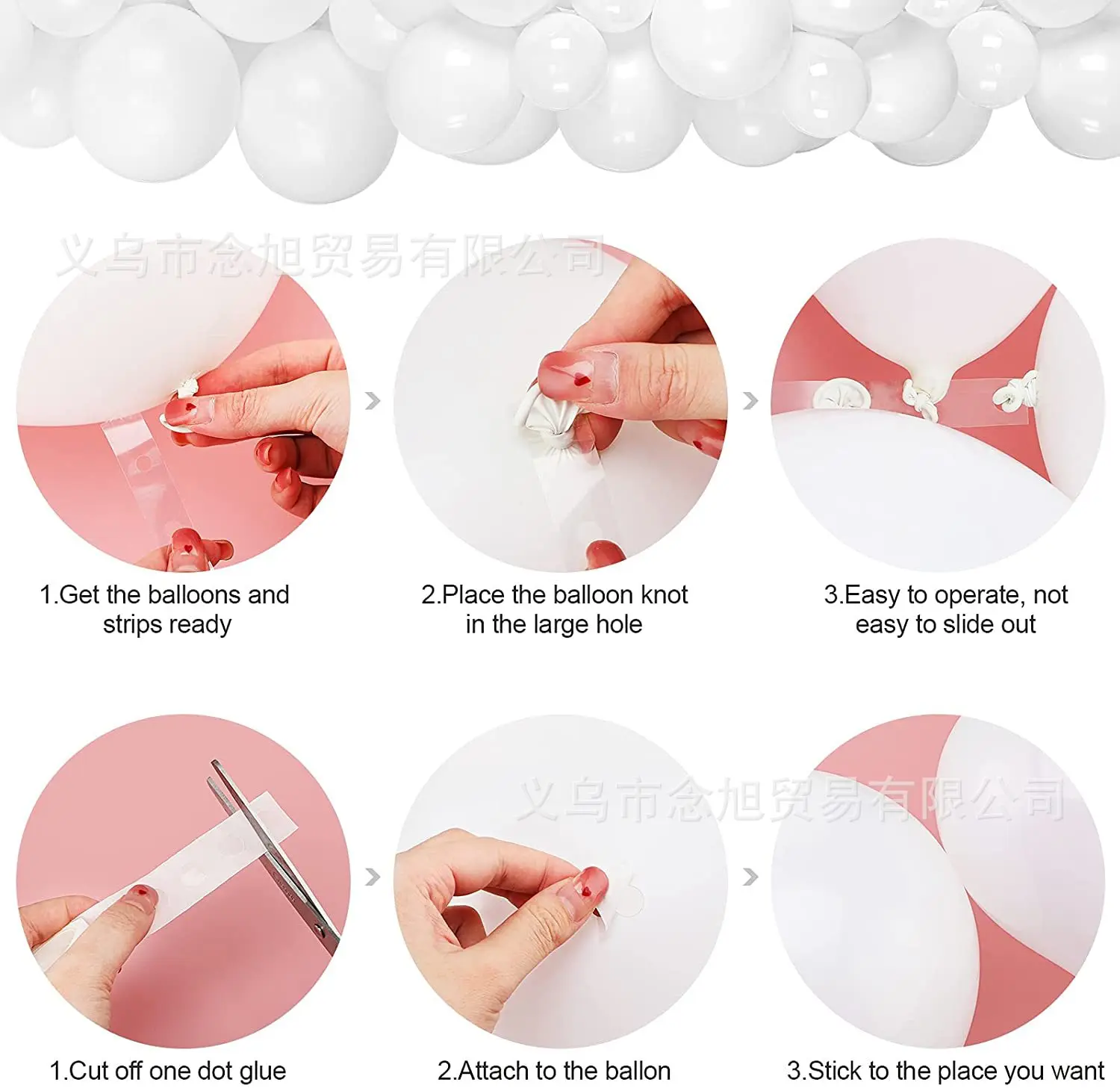 义乌市念旭贸易有限公司

1.Get the balloons and strips ready

2.Place the balloon knot in the large hole

3.Easy to operate, not easy to slide out

义乌市念旭贸易有限公司

1.Cut off one dot glue

2.Attach to the ballon

3.Stick to the place you want