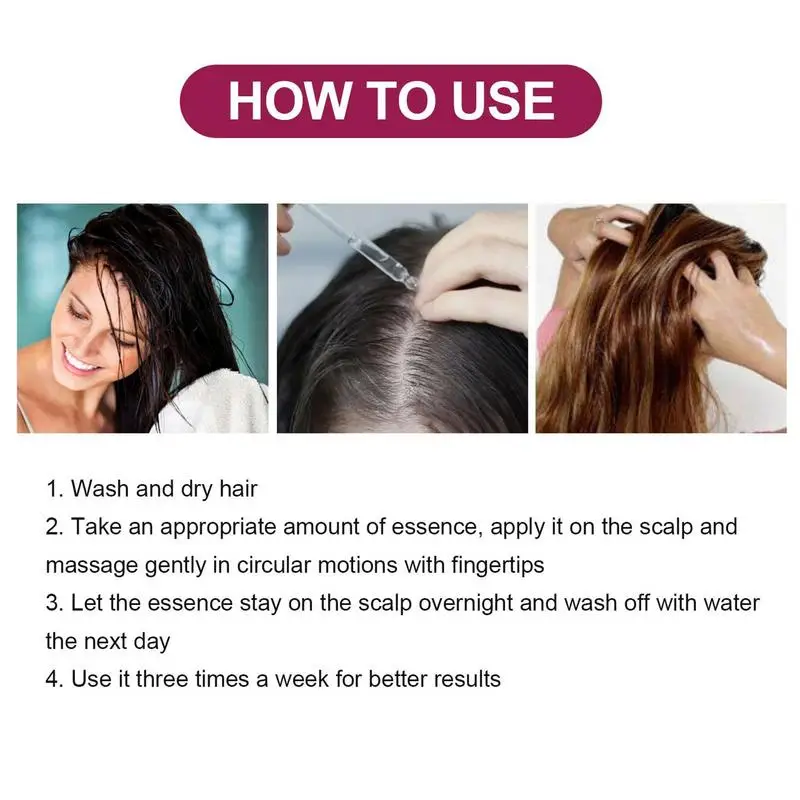 HOW TO USE

1. Wash and dry hair
2. Take an appropriate amount of essence, apply it on the scalp and massage gently in circular motions with fingertips
3. Let the essence stay on the scalp overnight and wash off with water the next day
4. Use it three times a week for better results