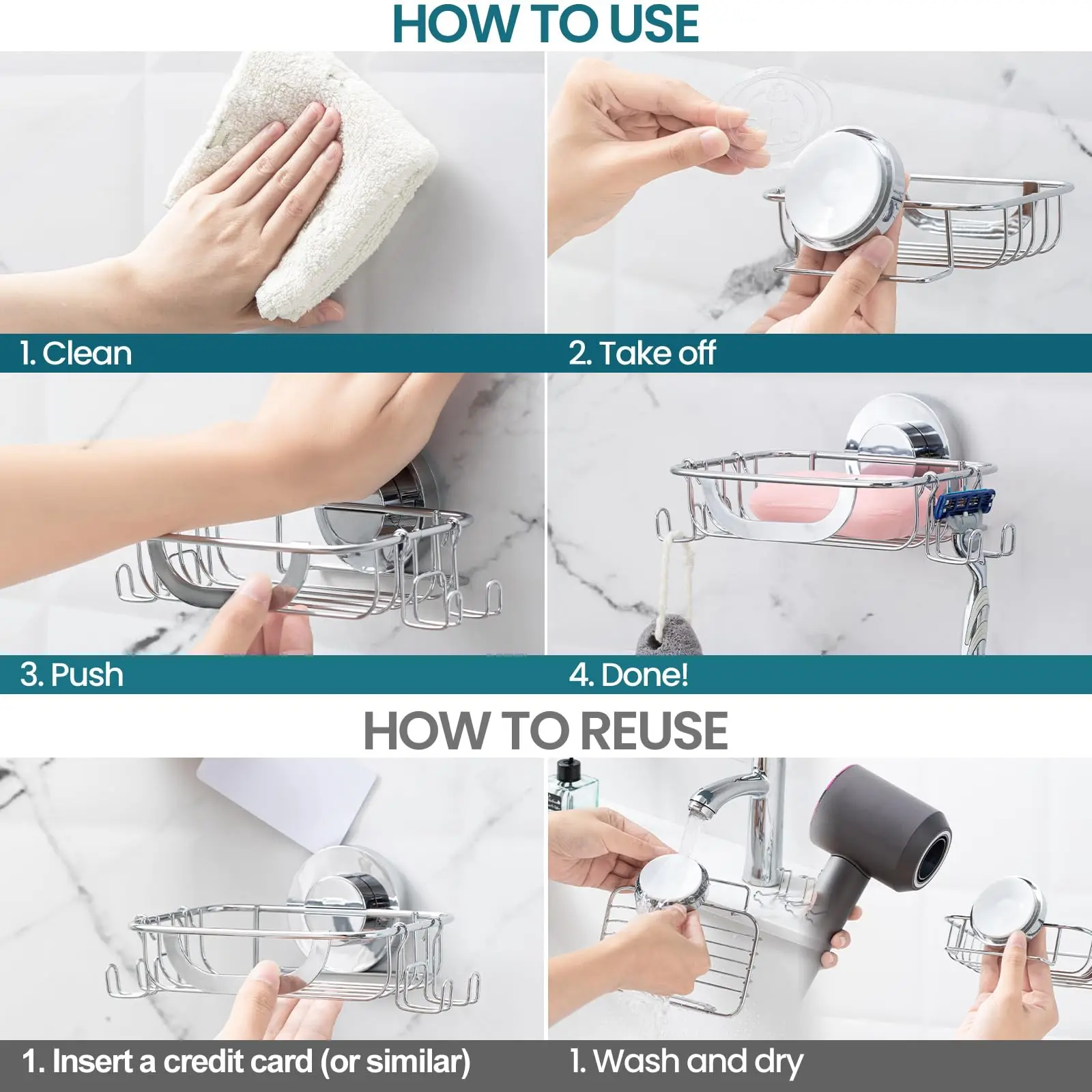 HOW TO USE

1. Clean

2. Take off

3. Push

4. Done!

HOW TO REUSE

1. Insert a credit card (or similar)

1. Wash and dry