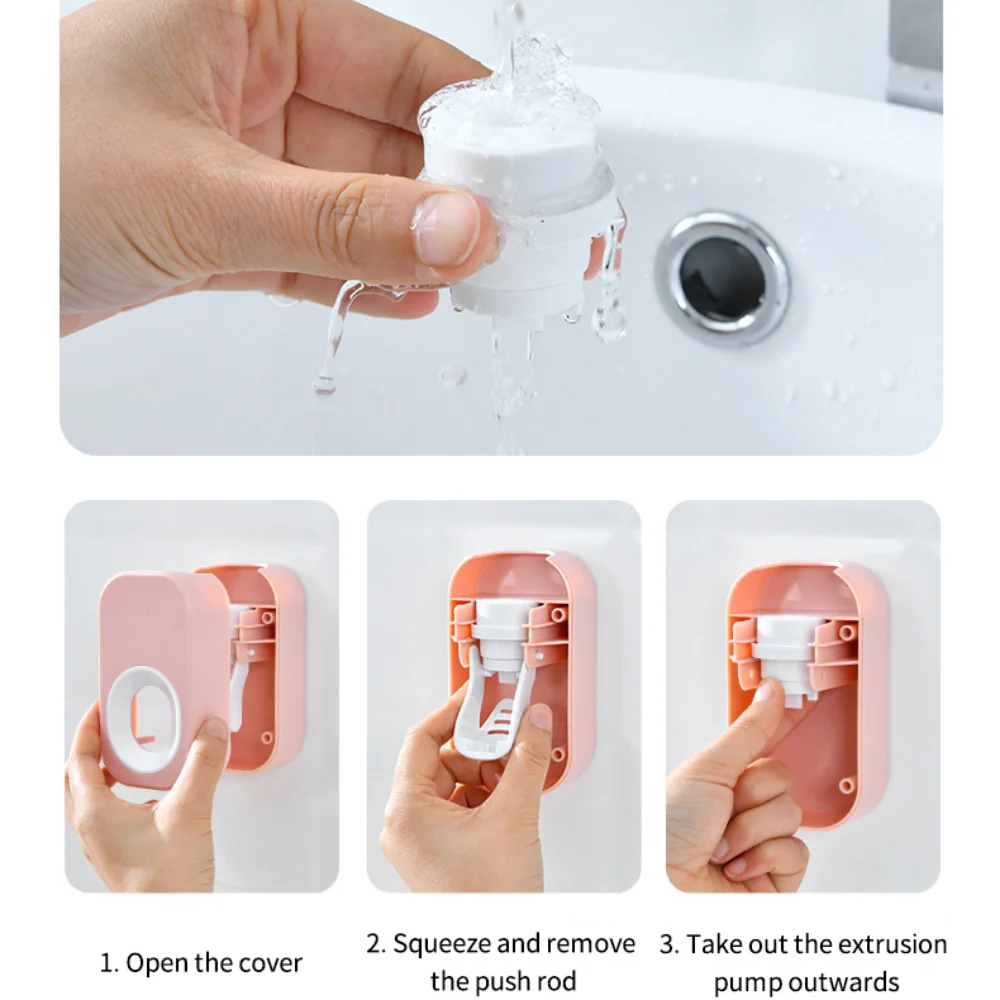 1. Open the cover

2. Squeeze and remove the push rod

3. Take out the extrusion pump outwards