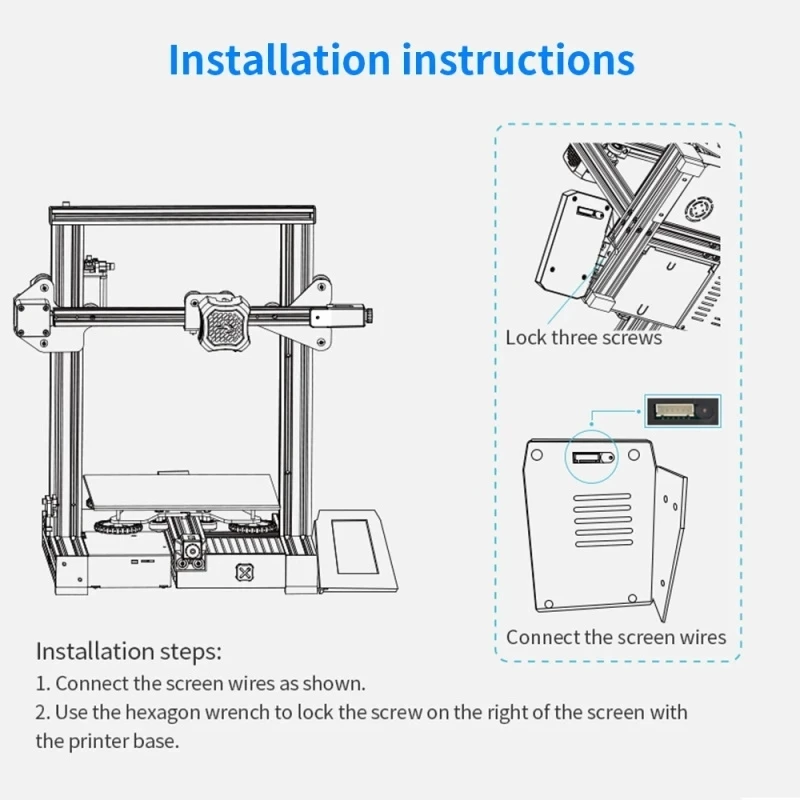 Installation instructions

Lock three screws

Connect the screen wires

Installation steps:
1. Connect the screen wires as shown.
2. Use the hexagon wrench to lock the screw on the right of the screen with the printer base.