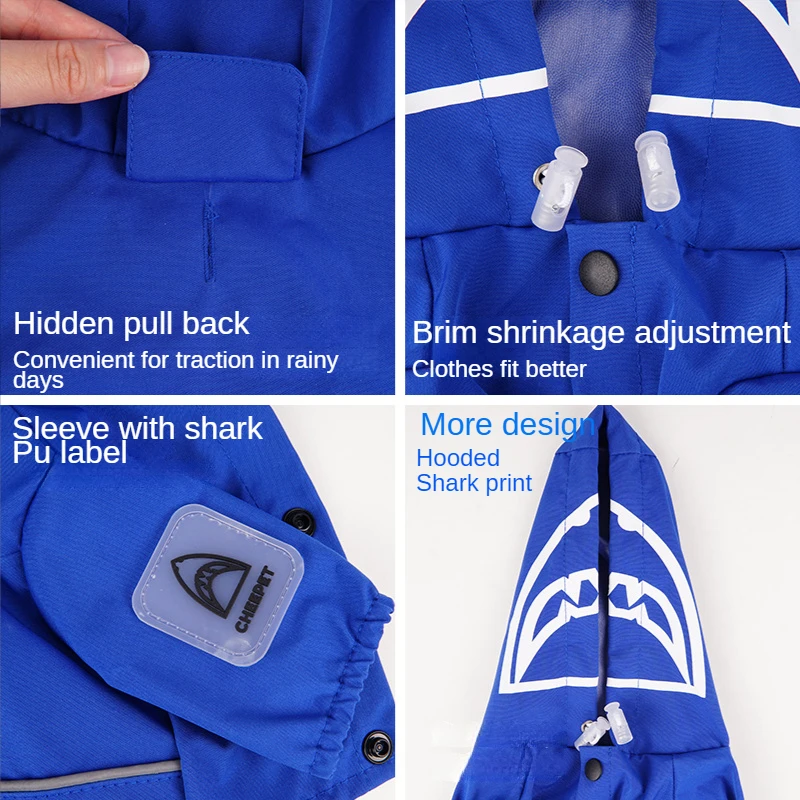 Hidden pull back
Convenient for traction in rainy days

Brim shrinkage adjustment
Clothes fit better

Sleeve with shark Pu label

CHEEPET

More design
Hooded
Shark print