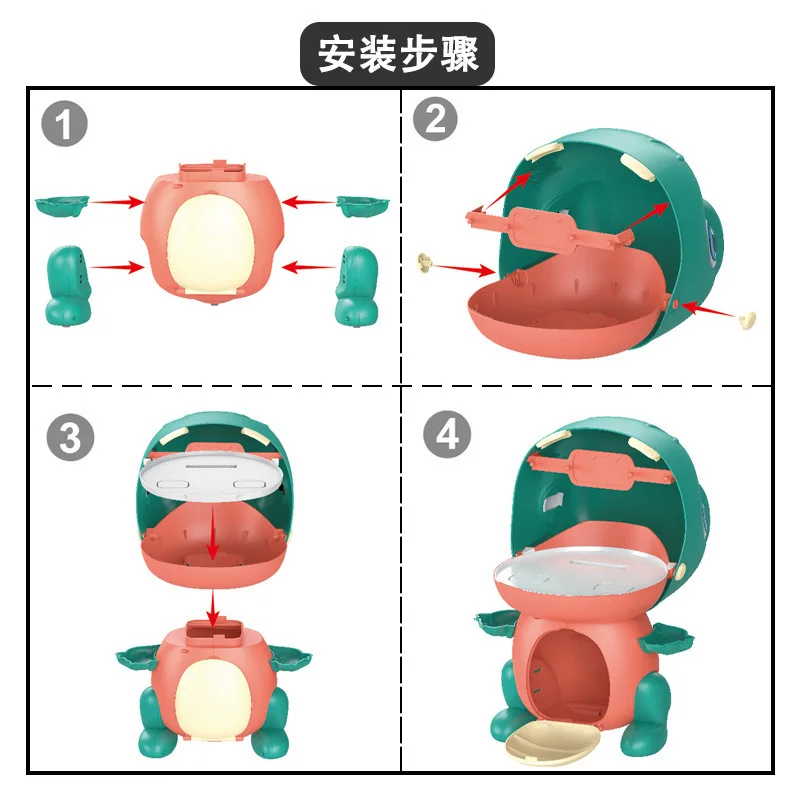 安装步骤

1

2

3

4