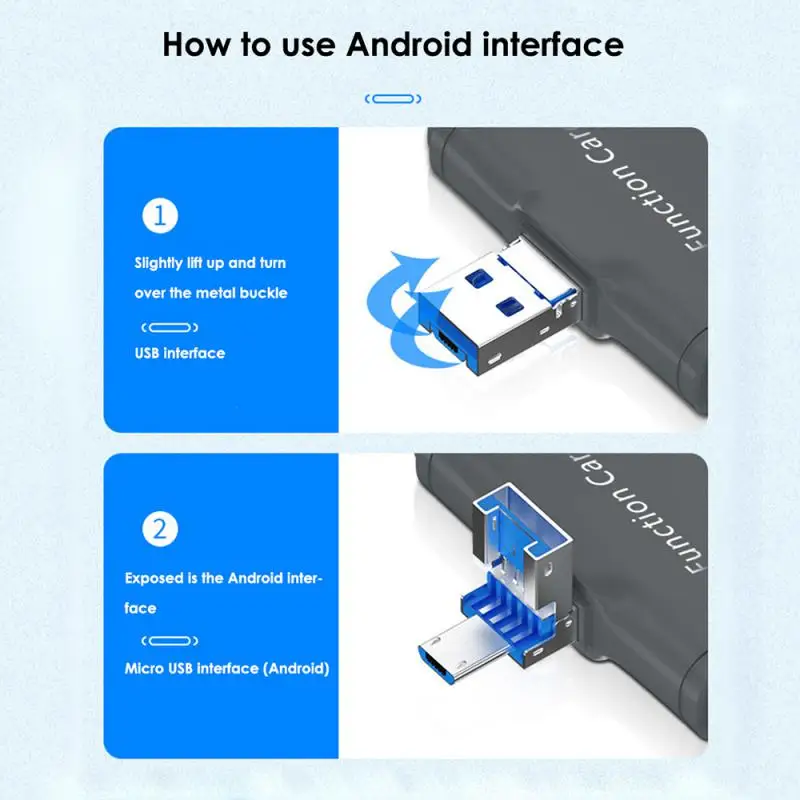 How to use Android interface

1

Slightly lift up and turn over the metal buckle

USB interface

Function Car

2

Exposed is the Android interface

Micro USB interface (Android)

Function Car