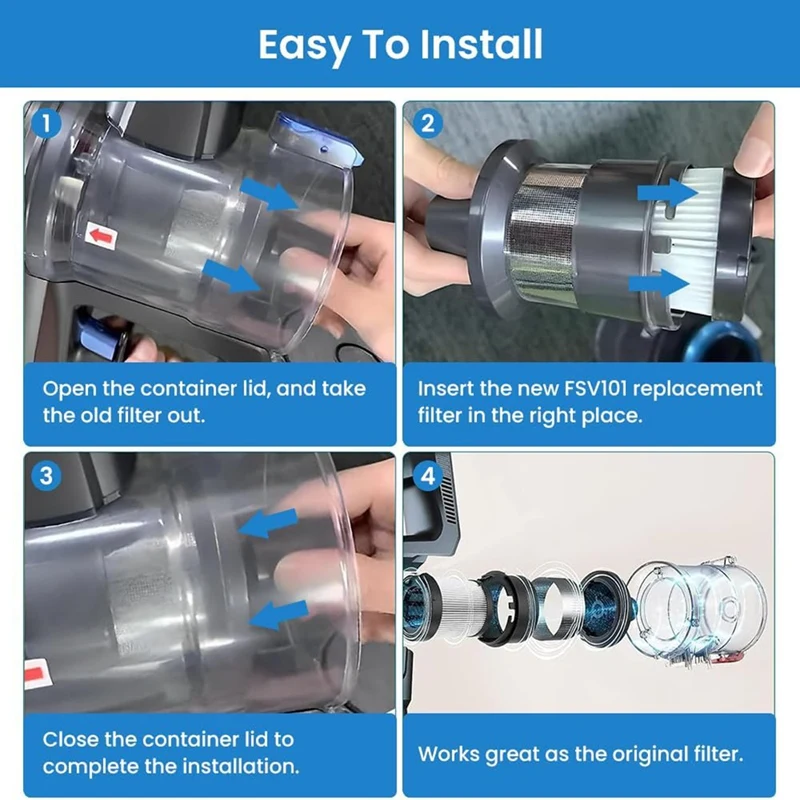 Easy To Install

1

Open the container lid, and take the old filter out.

2

Insert the new FSV101 replacement filter in the right place.

3

Close the container lid to complete the installation.

4

Works great as the original filter.