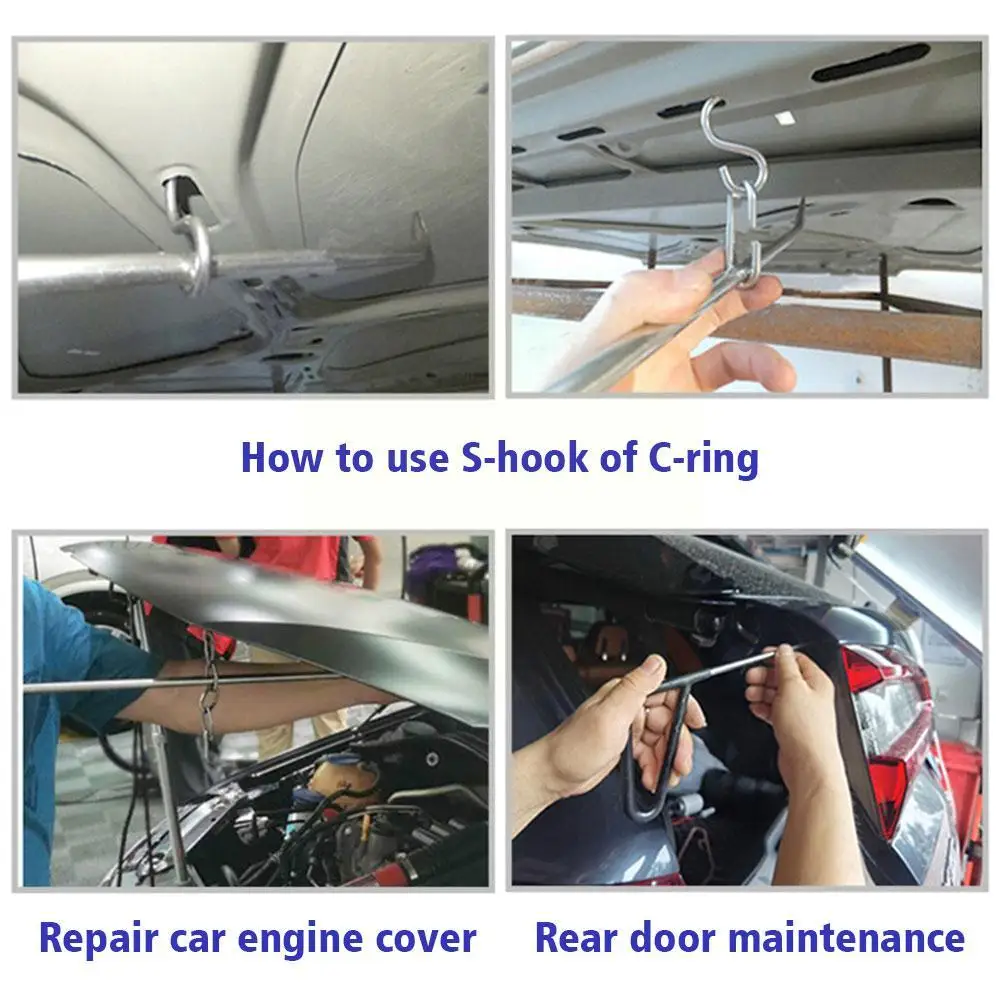 How to use S-hook of C-ring

Repair car engine cover

Rear door maintenance