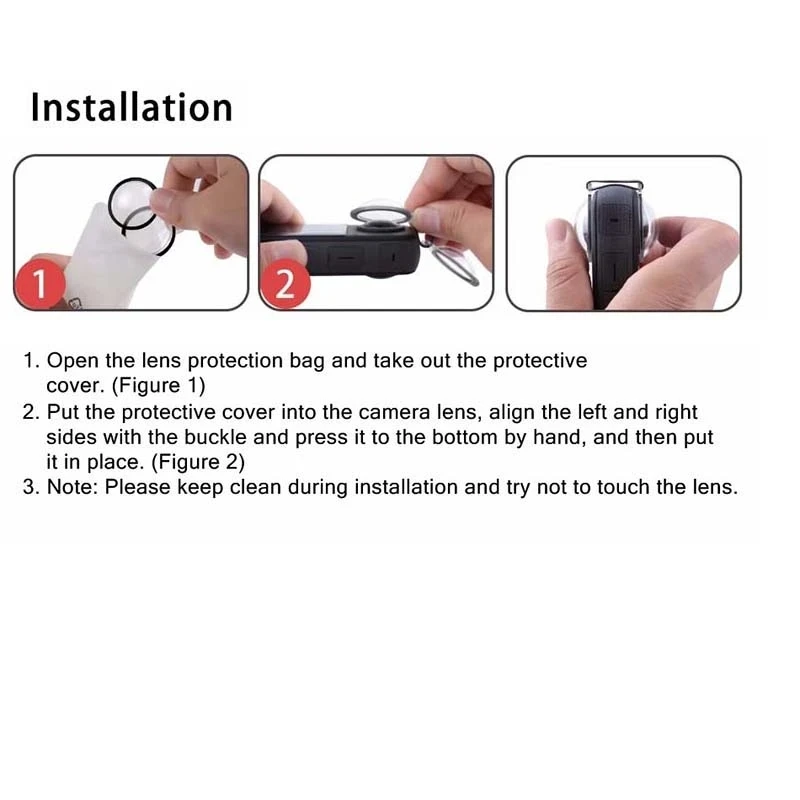 Installation

1

2

1. Open the lens protection bag and take out the protective cover. (Figure 1)
2. Put the protective cover into the camera lens, align the left and right sides with the buckle and press it to the bottom by hand, and then put it in place. (Figure 2)
3. Note: Please keep clean during installation and try not to touch the lens.