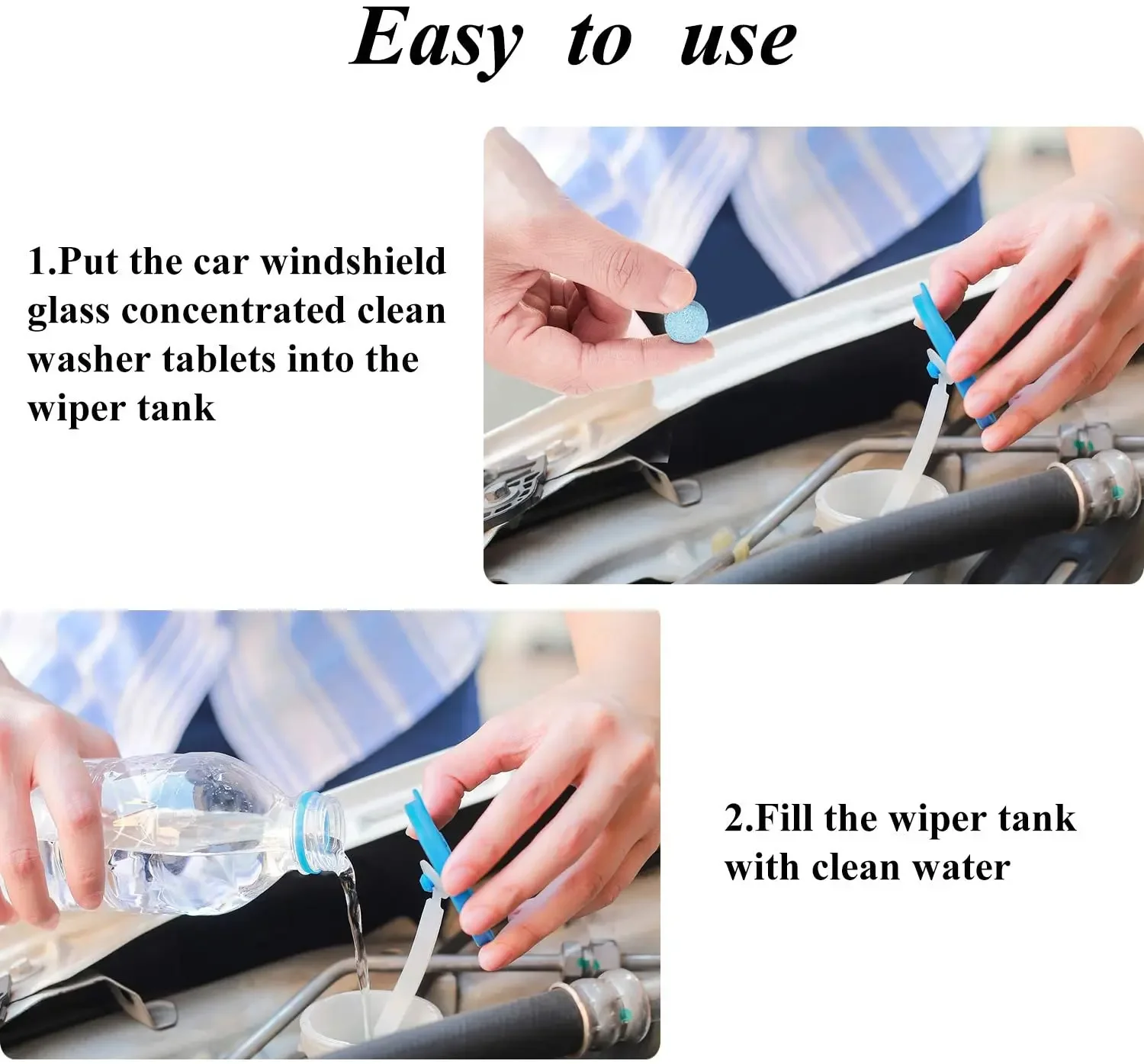 Easy to use

1.Put the car windshield glass concentrated clean washer tablets into the wiper tank

2.Fill the wiper tank with clean water