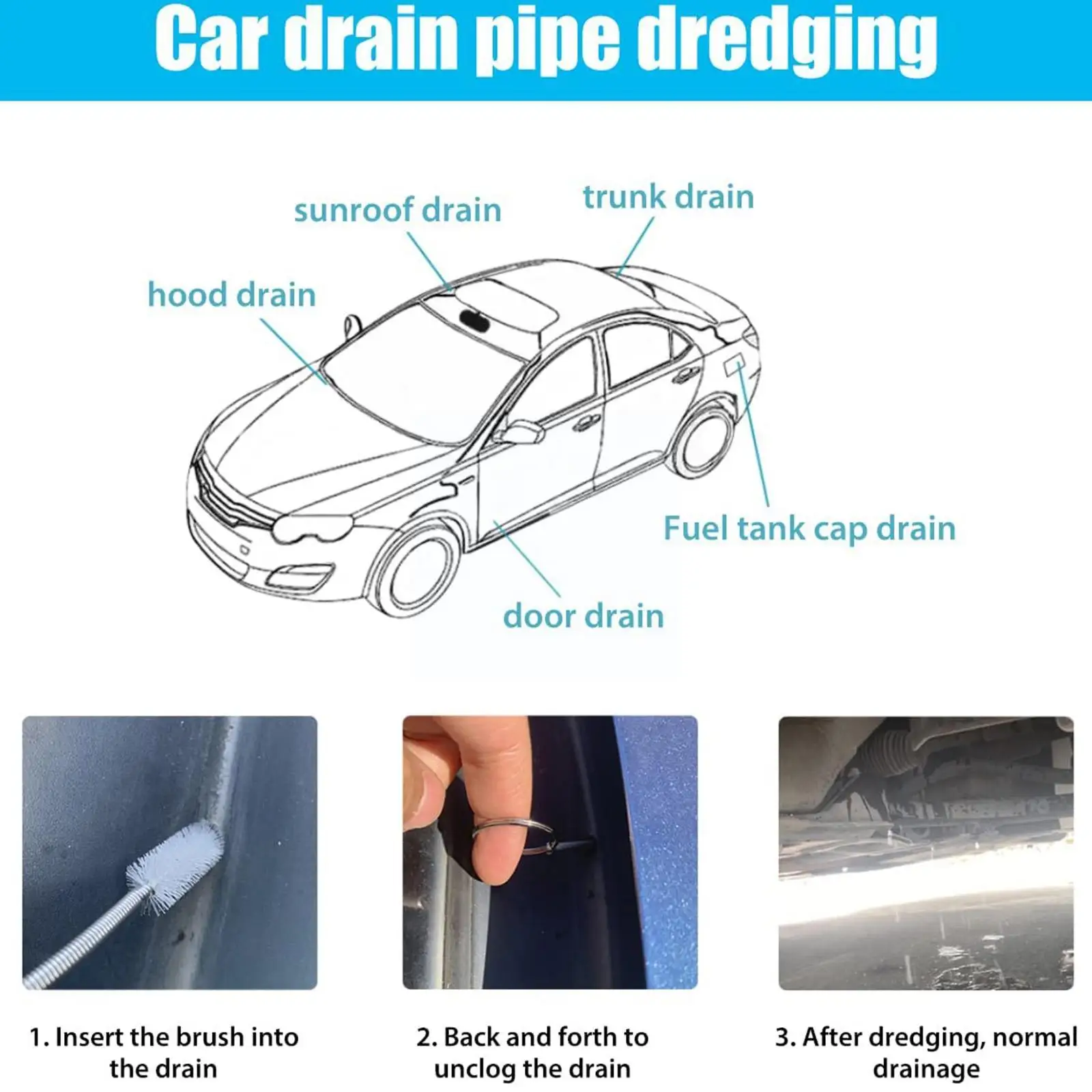 Car drain pipe dredging

sunroof drain

trunk drain

hood drain

Fuel tank cap drain

door drain

1. Insert the brush into the drain

2. Back and forth to unclog the drain

3. After dredging, normal drainage