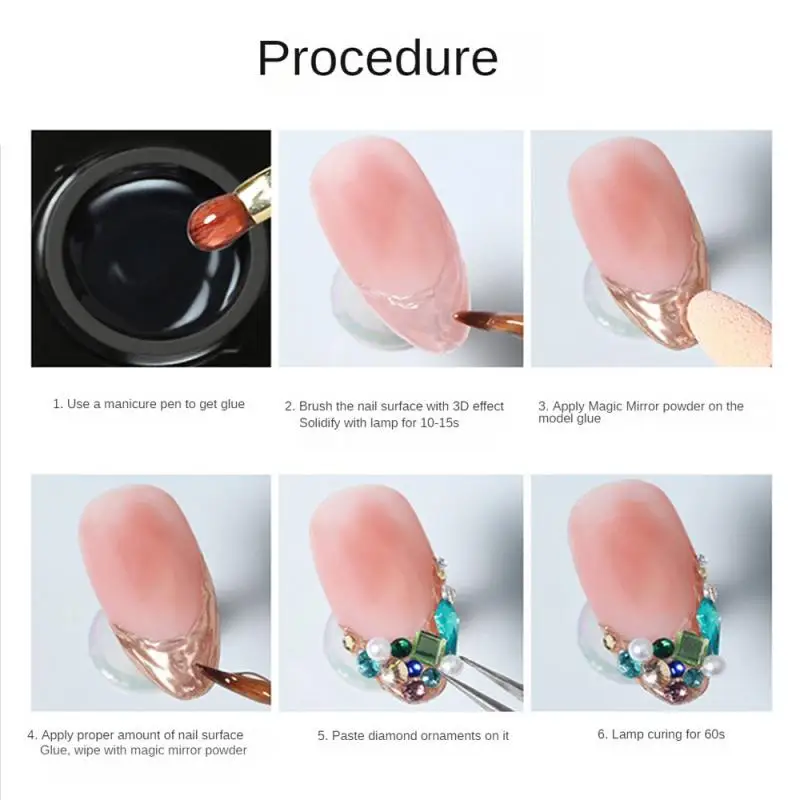 Procedure

1. Use a manicure pen to get glue

2. Brush the nail surface with 3D effect Solidify with lamp for 10-15s

3. Apply Magic Mirror powder on the model glue

4. Apply proper amount of nail surface Glue, wipe with magic mirror powder

5. Paste diamond ornaments on it

6. Lamp curing for 60s