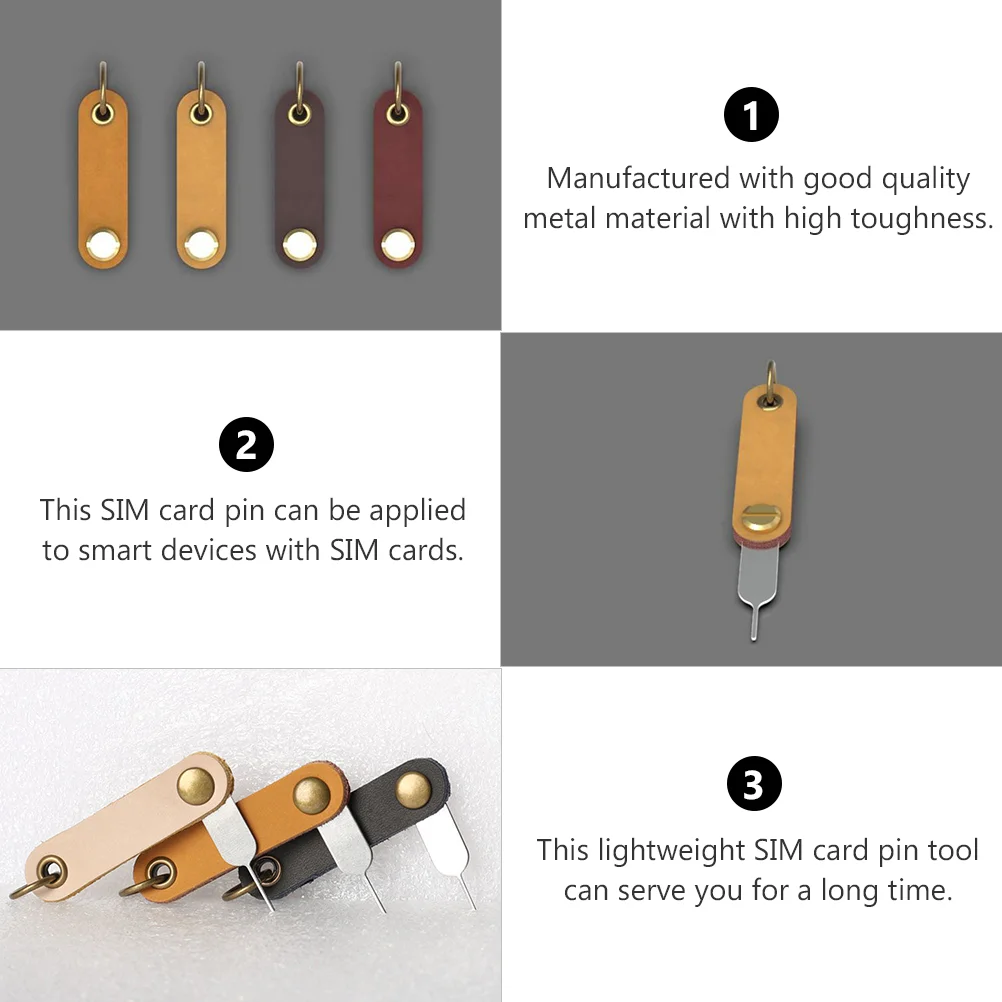 1
Manufactured with good quality metal material with high toughness.

2
This SIM card pin can be applied to smart devices with SIM cards.

3
This lightweight SIM card pin tool can serve you for a long time.