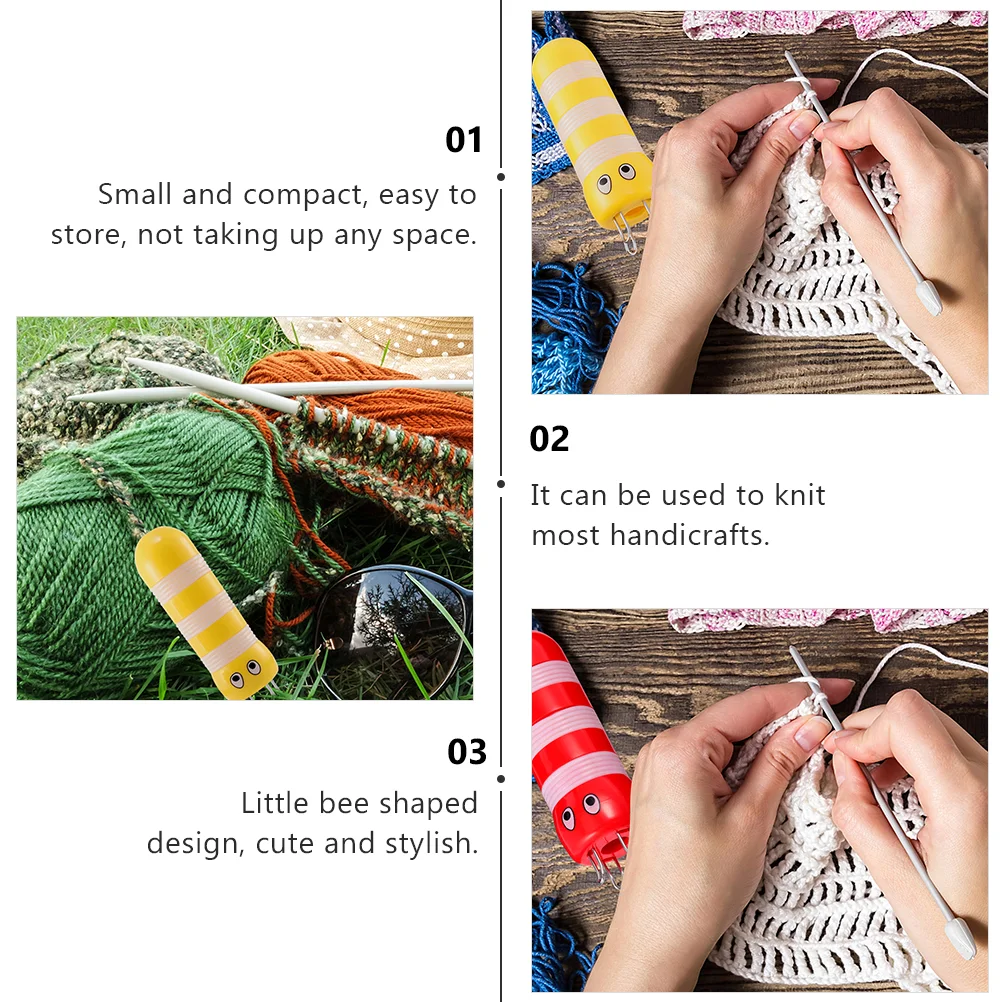 01

Small and compact, easy to store, not taking up any space.

02

It can be used to knit most handicrafts.

03

Little bee shaped design, cute and stylish.