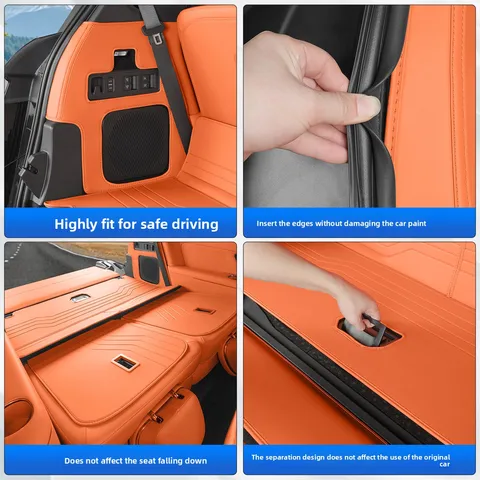 Highly fit for safe driving

Insert the edges without damaging the car paint

Does not affect the seat falling down

The separation design does not affect the use of the original car