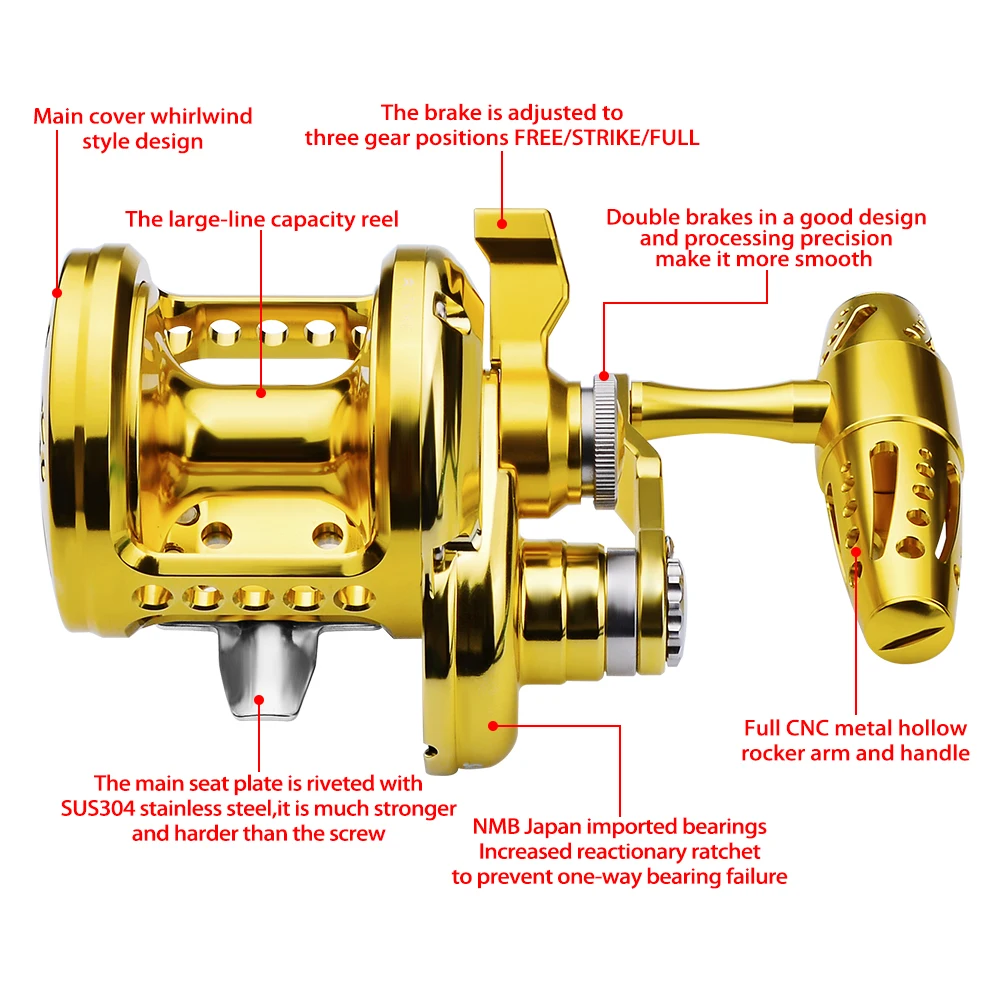 Main cover whirlwind style design

The brake is adjusted to three gear positions FREE/STRIKE/FULL

The large-line capacity reel

Double brakes in a good design and processing precision make it more smooth

Full CNC metal hollow rocker arm and handle

The main seat plate is riveted with SUS304 stainless steel,it is much stronger and harder than the screw

NMB Japan imported bearings
Increased reactionary ratchet to prevent one-way bearing failure