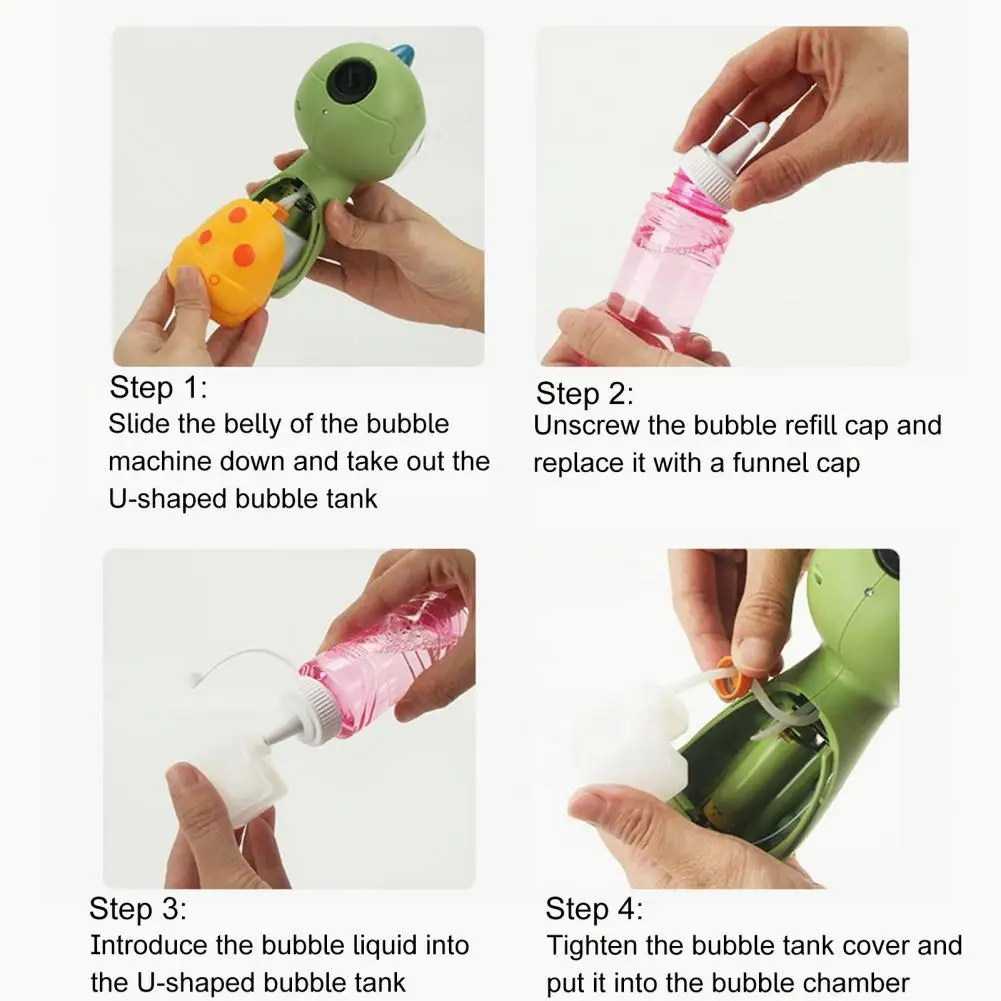 Step 1:
Slide the belly of the bubble machine down and take out the U-shaped bubble tank

Step 2:
Unscrew the bubble refill cap and replace it with a funnel cap

Step 3:
Introduce the bubble liquid into the U-shaped bubble tank

Step 4:
Tighten the bubble tank cover and put it into the bubble chamber