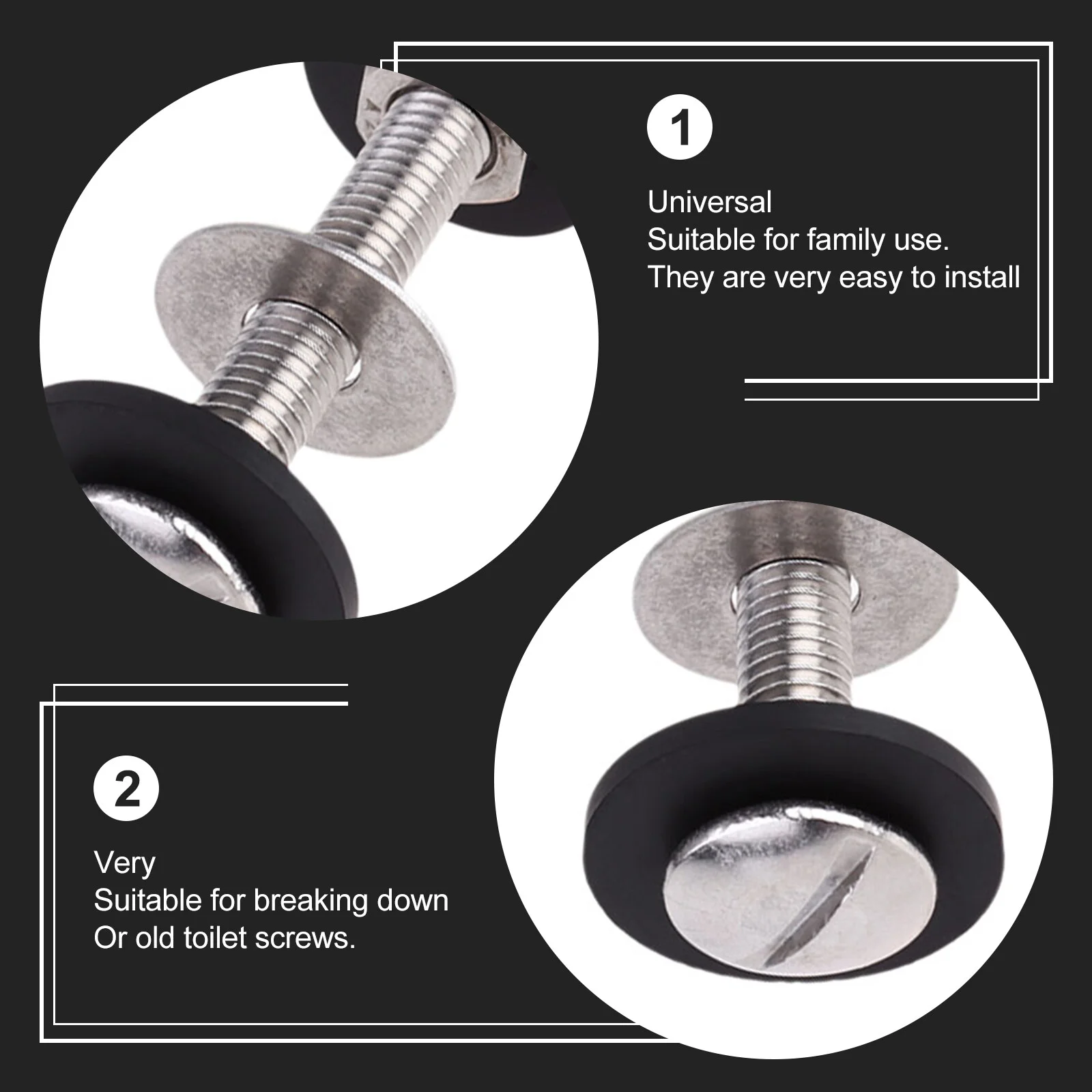 1

Universal
Suitable for family use.
They are very easy to install

2

Very
Suitable for breaking down
Or old toilet screws.