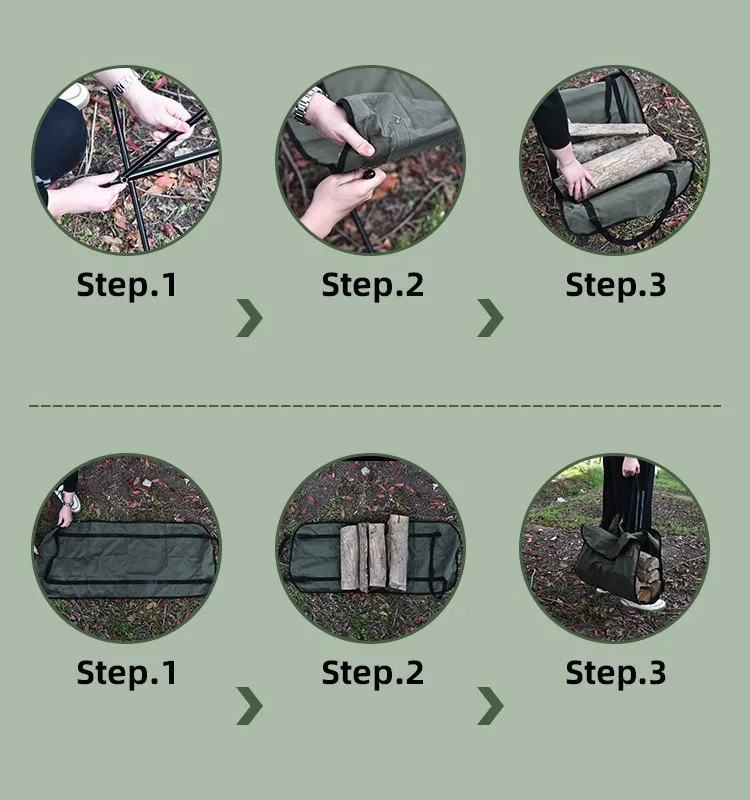 Step.1

Step.2

Step.3

Step.1

Step.2

Step.3