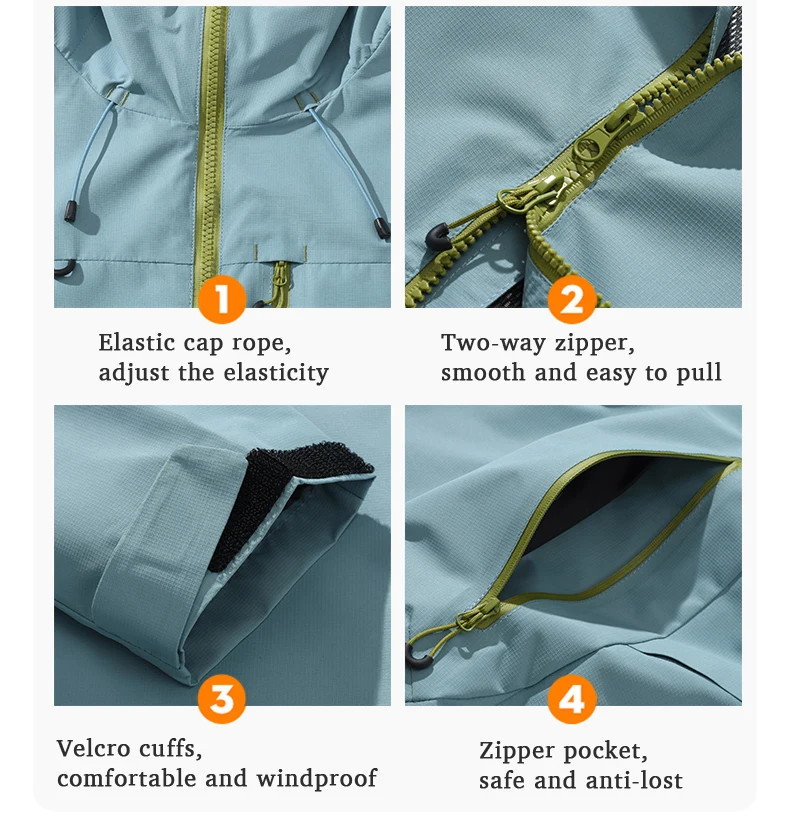 1

Elastic cap rope,
adjust the elasticity

2

Two-way zipper,
smooth and easy to pull

3

Velcro cuffs,
comfortable and windproof

4

Zipper pocket,
safe and anti-lost