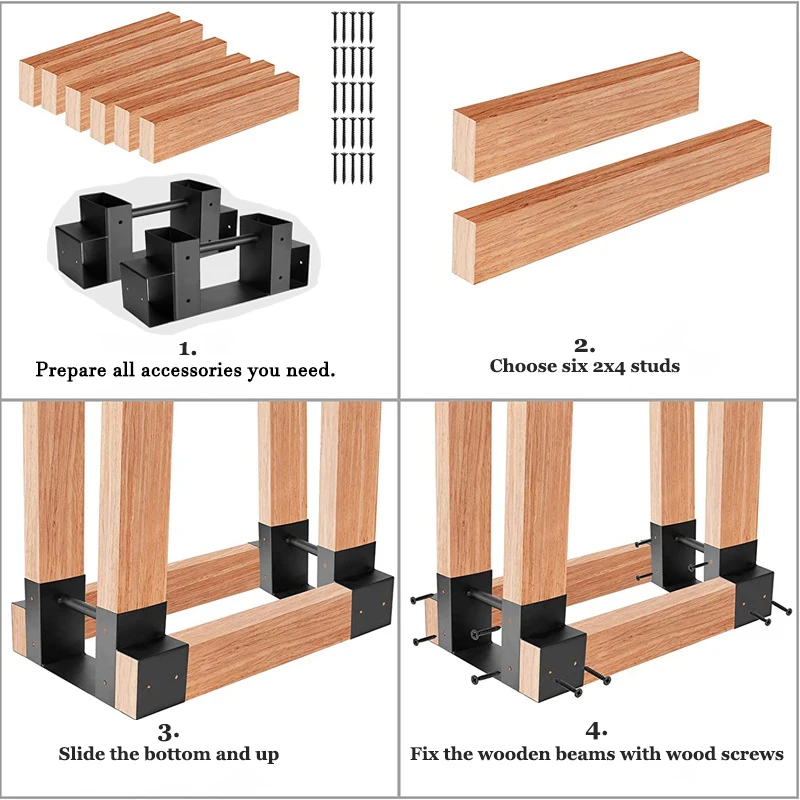 1.
Prepare all accessories you need.

2.
Choose six 2x4 studs

3.
Slide the bottom and up

4.
Fix the wooden beams with wood screws