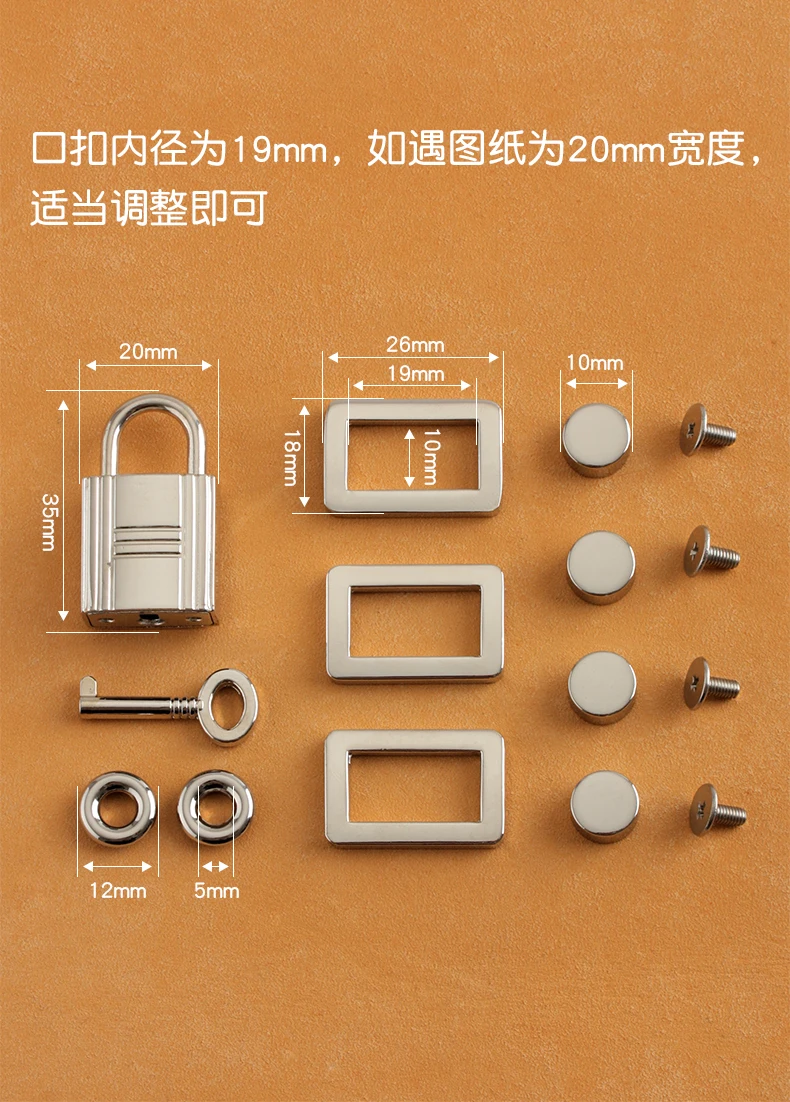 口扣内径为19mm，如遇图纸为20mm宽度，适当调整即可

20mm
35mm
26mm
19mm
18mm
10mm
10mm
12mm
5mm