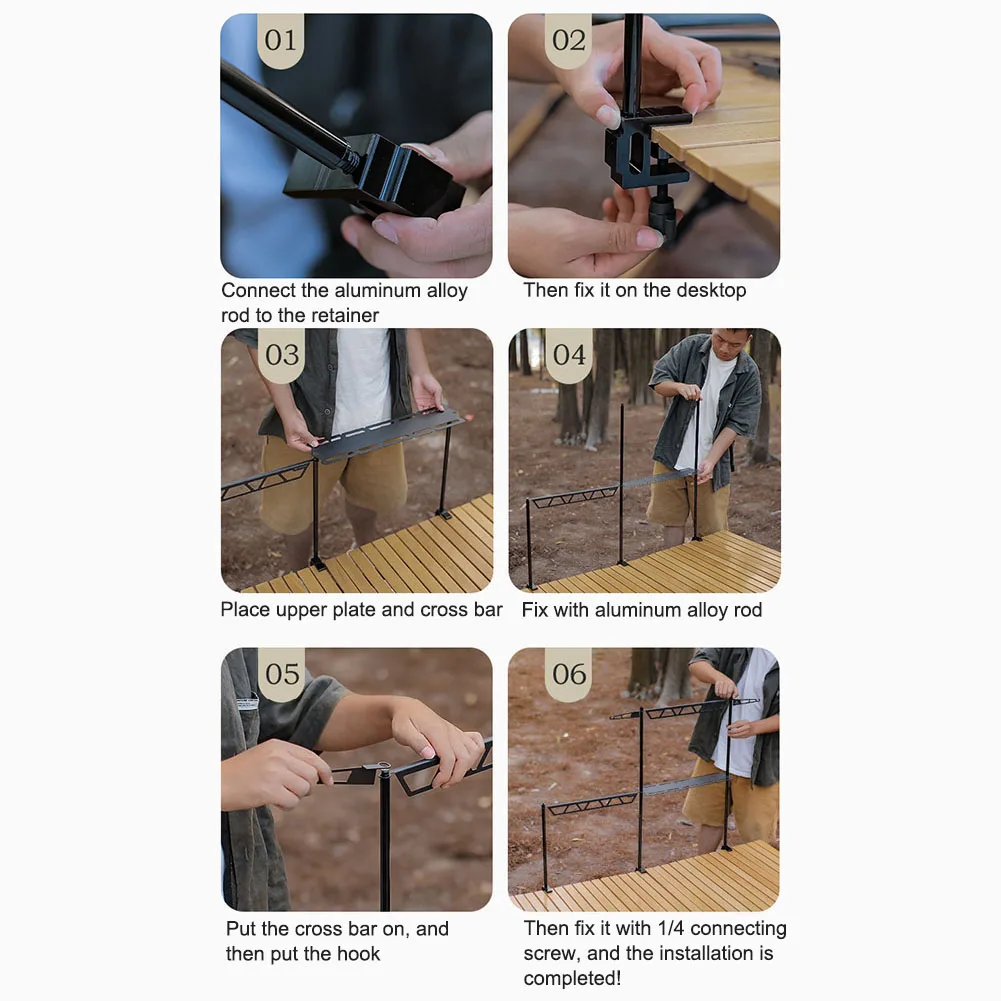 01

Connect the aluminum alloy rod to the retainer

02

Then fix it on the desktop

03

Place upper plate and cross bar

04

Fix with aluminum alloy rod

05

Put the cross bar on, and then put the hook

06

Then fix it with 1/4 connecting screw, and the installation is completed!