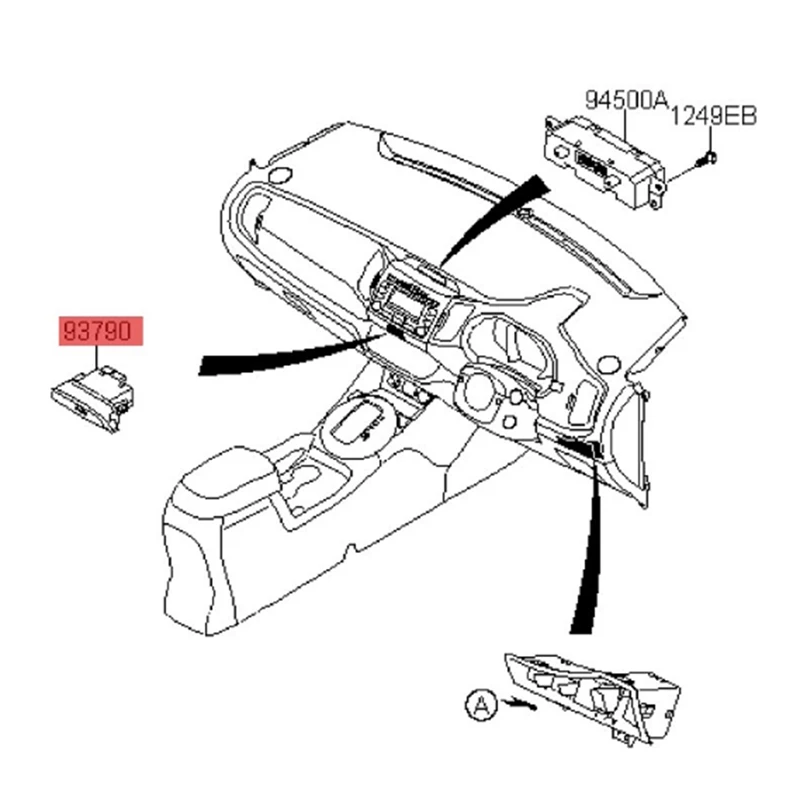 94500A
1249EB
93790
A