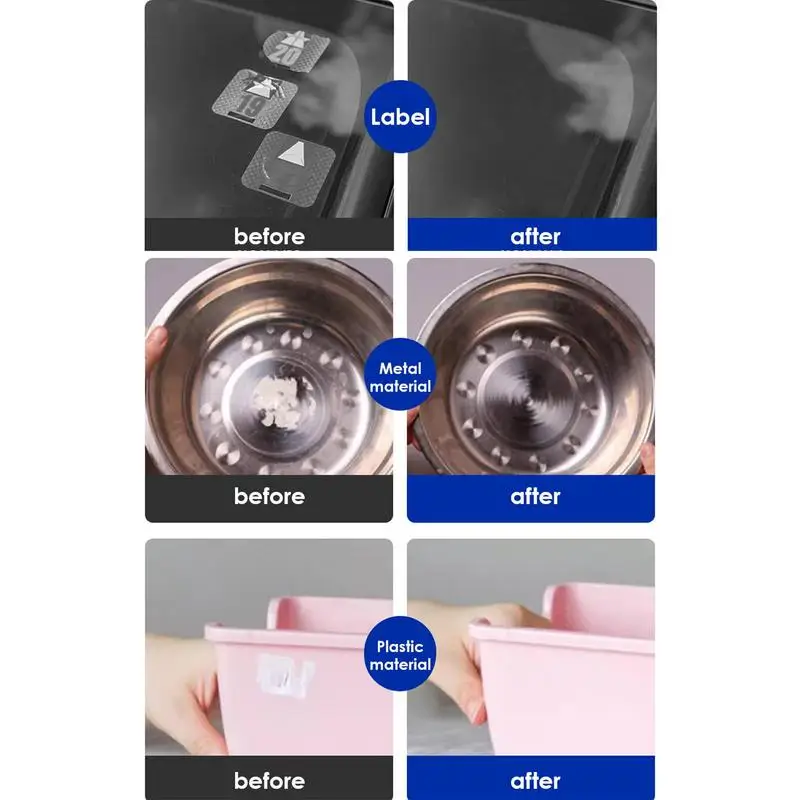 20

19

Label

before

after

Metal material

before

after

Plastic material

before

after