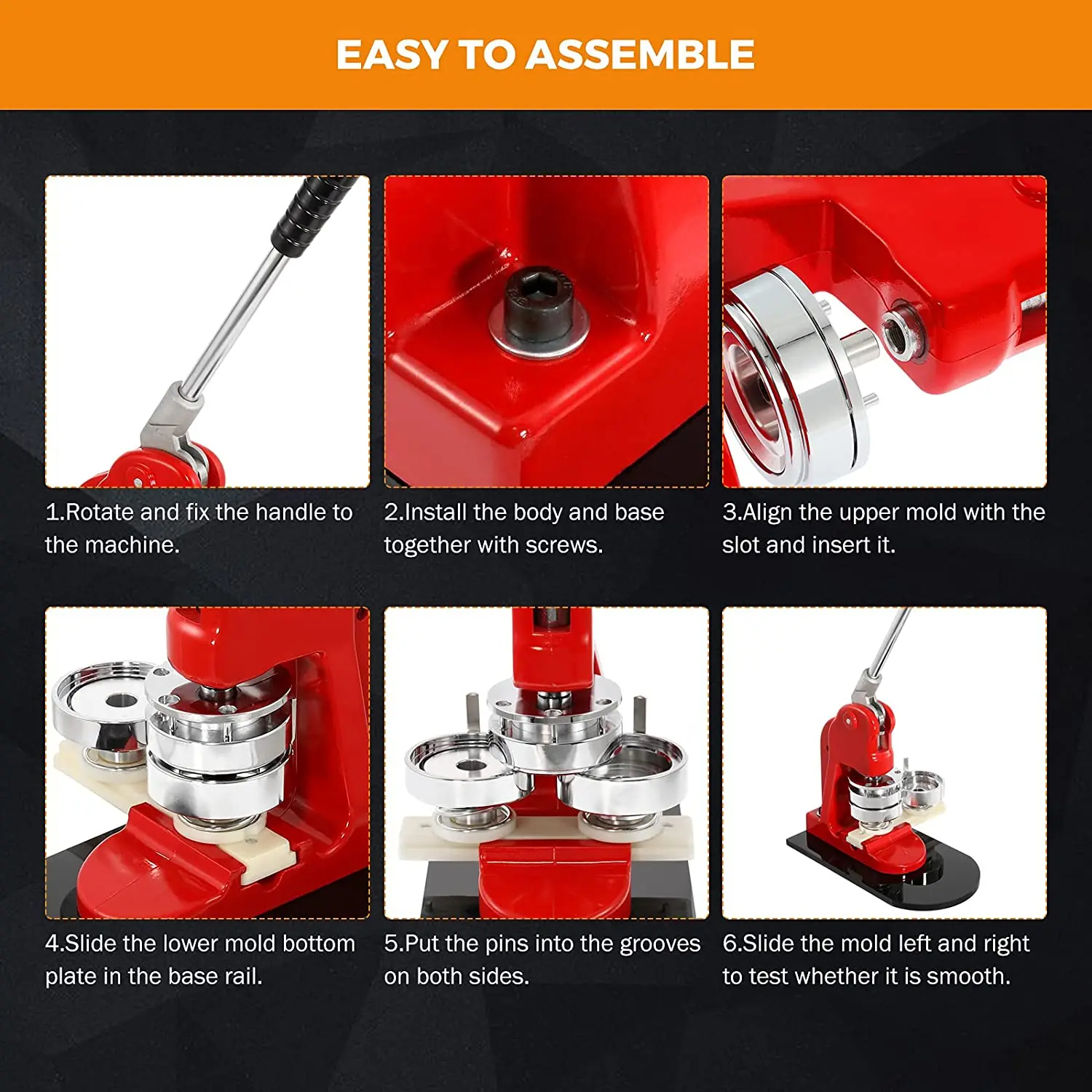 EASY TO ASSEMBLE

1.Rotate and fix the handle to the machine.

2.Install the body and base together with screws.

3.Align the upper mold with the slot and insert it.

4.Slide the lower mold bottom plate in the base rail.

5.Put the pins into the grooves on both sides.

6.Slide the mold left and right to test whether it is smooth.