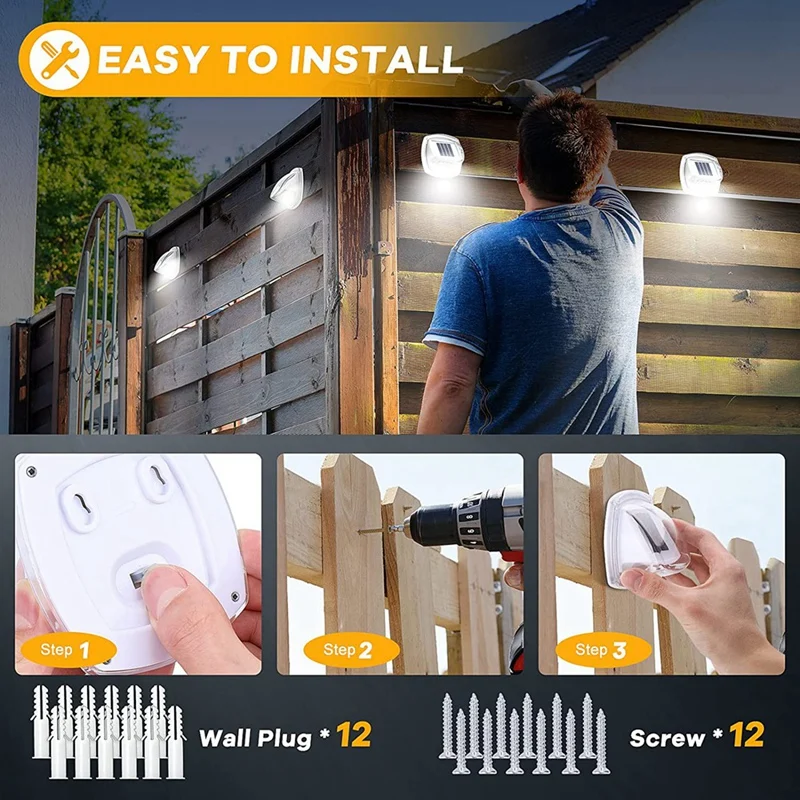 EASY TO INSTALL

Step 1

Step 2

Step 3

Wall Plug * 12

Screw * 12