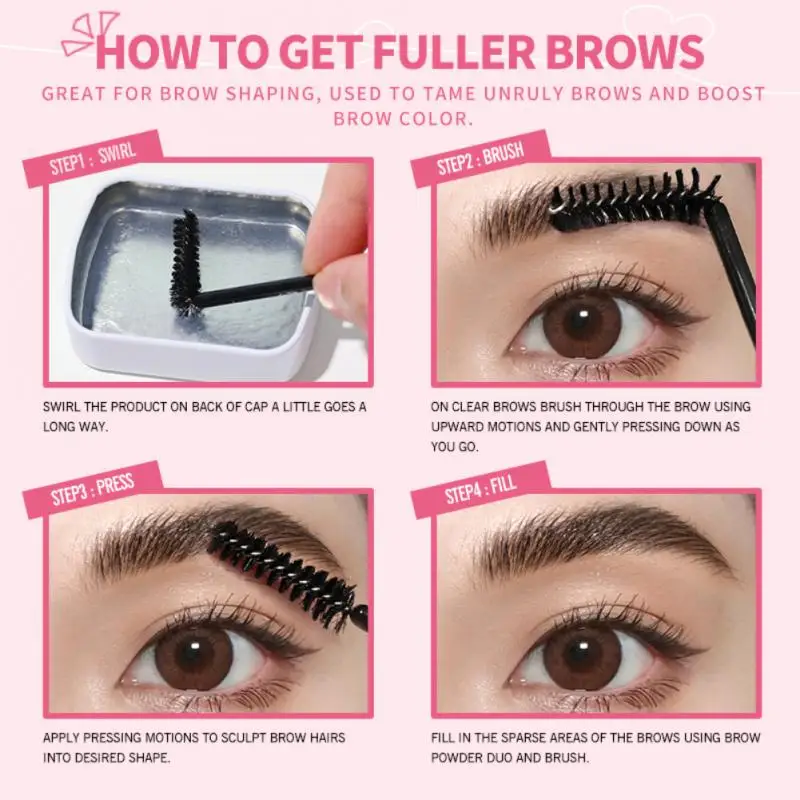 HOW TO GET FULLER BROWS

GREAT FOR BROW SHAPING, USED TO TAME UNRULY BROWS AND BOOST BROW COLOR.

STEP1 : SWIRL

SWIRL THE PRODUCT ON BACK OF CAP A LITTLE GOES A LONG WAY.

STEP2 : BRUSH

ON CLEAR BROWS BRUSH THROUGH THE BROW USING UPWARD MOTIONS AND GENTLY PRESSING DOWN AS YOU GO.

STEP3 : PRESS

APPLY PRESSING MOTIONS TO SCULPT BROW HAIRS INTO DESIRED SHAPE.

STEP4 : FILL

FILL IN THE SPARSE AREAS OF THE BROWS USING BROW POWDER DUO AND BRUSH.