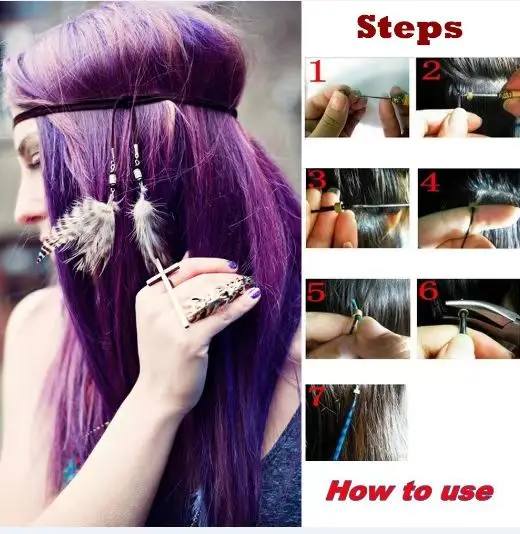 Steps

1

2

3

4

5

6

7

How to use