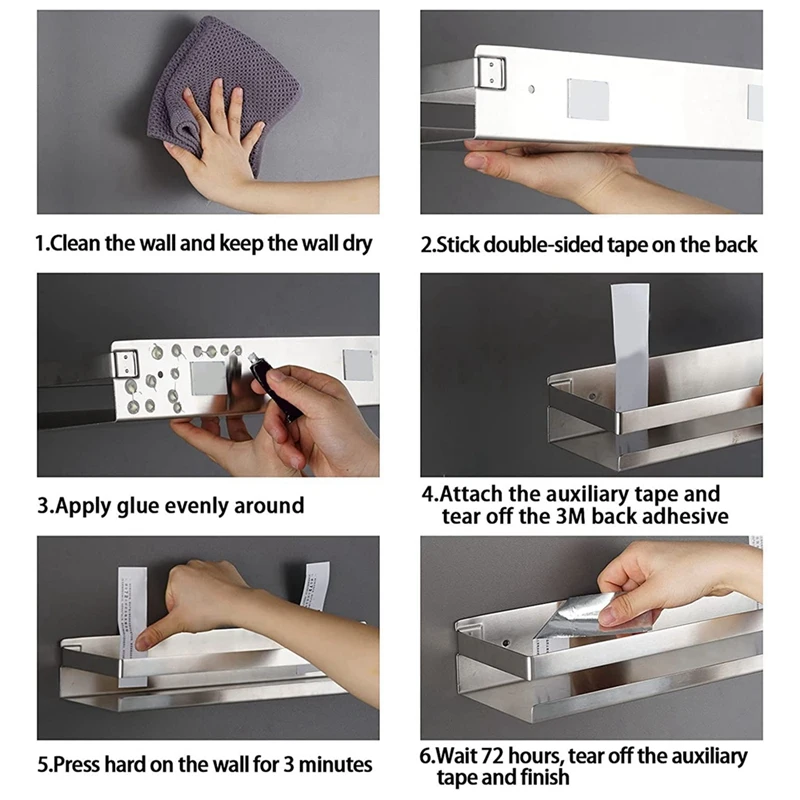 1.Clean the wall and keep the wall dry

2.Stick double-sided tape on the back

3.Apply glue evenly around

4.Attach the auxiliary tape and tear off the 3M back adhesive

5.Press hard on the wall for 3 minutes

6.Wait 72 hours, tear off the auxiliary tape and finish