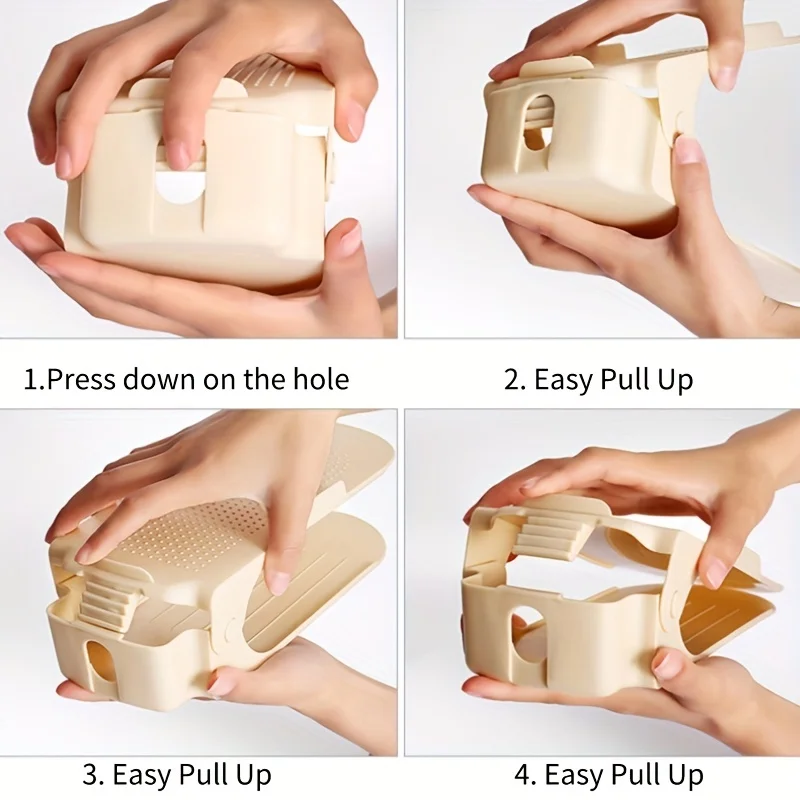 1.Press down on the hole

2. Easy Pull Up

3. Easy Pull Up

4. Easy Pull Up