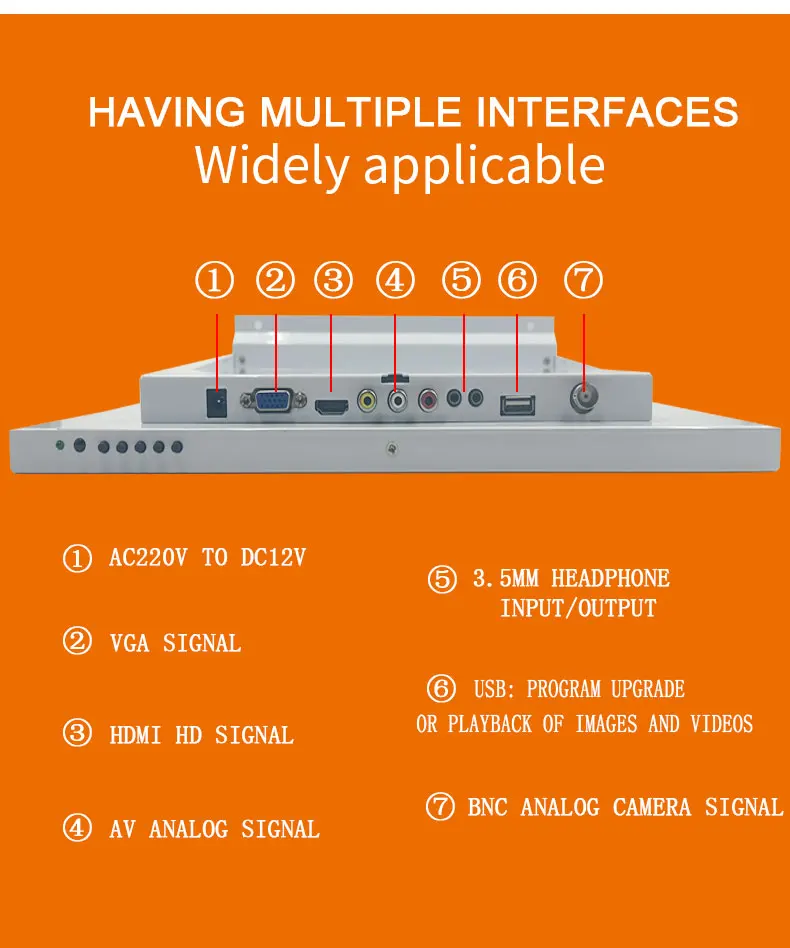 HAVING MULTIPLE INTERFACES
Widely applicable

① ② ③ ④ ⑤ ⑥ ⑦

① AC220V TO DC12V

② VGA SIGNAL

③ HDMI HD SIGNAL

④ AV ANALOG SIGNAL

⑤ 3.5MM HEADPHONE INPUT/OUTPUT

⑥ USB: PROGRAM UPGRADE OR PLAYBACK OF IMAGES AND VIDEOS

⑦ BNC ANALOG CAMERA SIGNAL