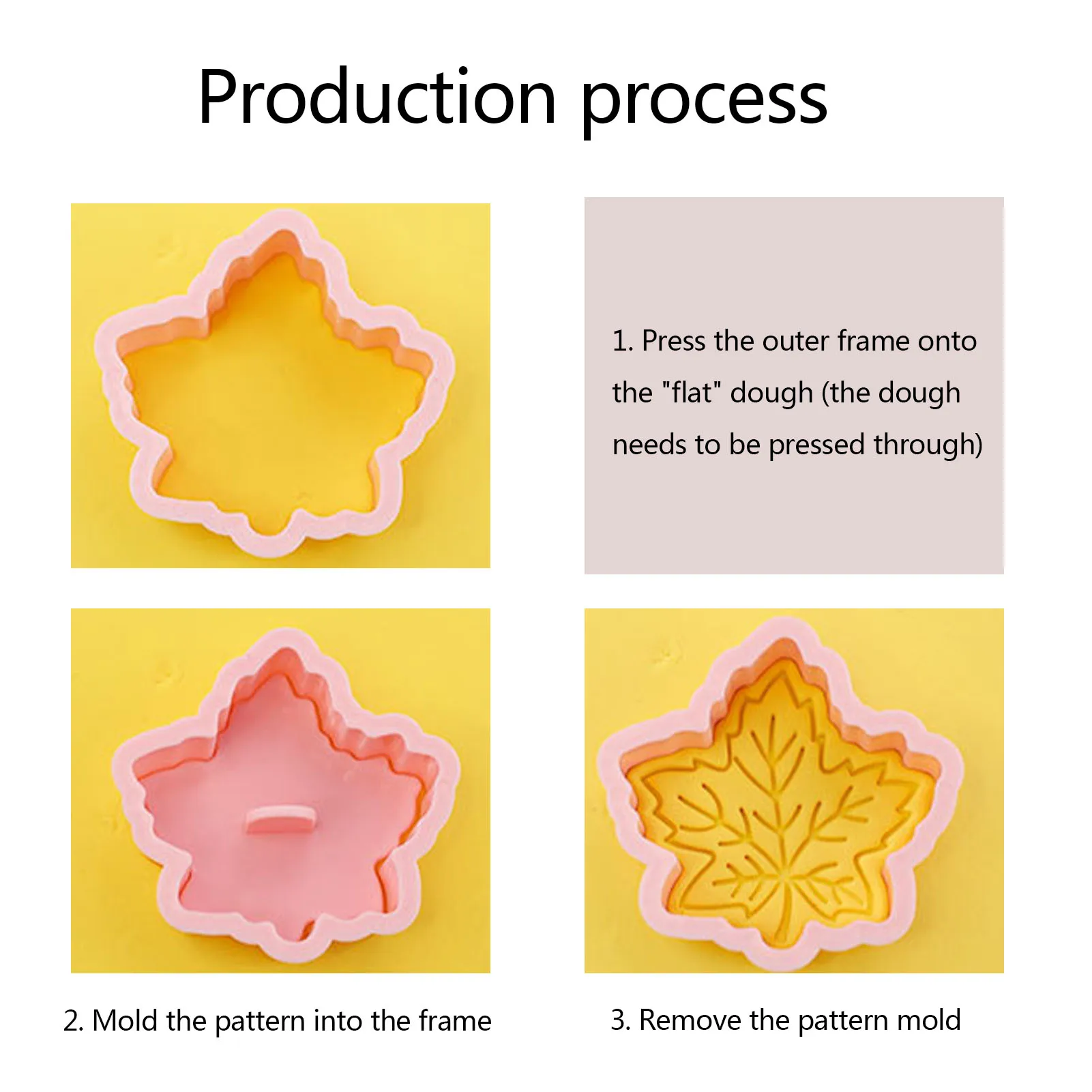 Production process

1. Press the outer frame onto the "flat" dough (the dough needs to be pressed through)

2. Mold the pattern into the frame

3. Remove the pattern mold