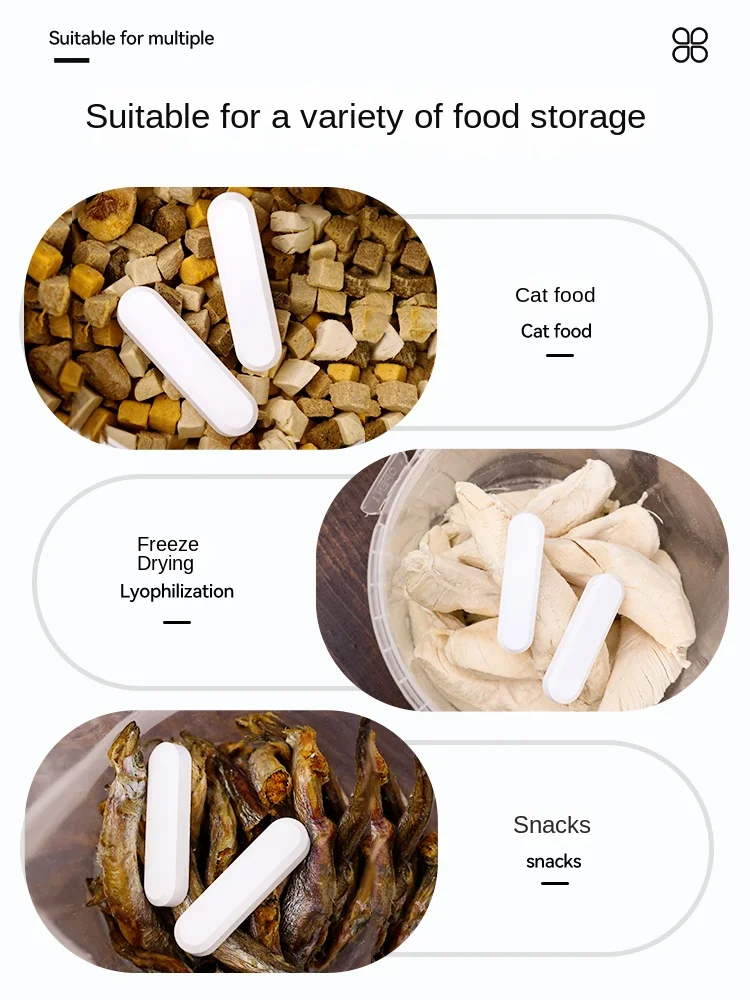 Suitable for multiple

Suitable for a variety of food storage

Cat food

Cat food

Freeze Drying

Lyophilization

Snacks

snacks