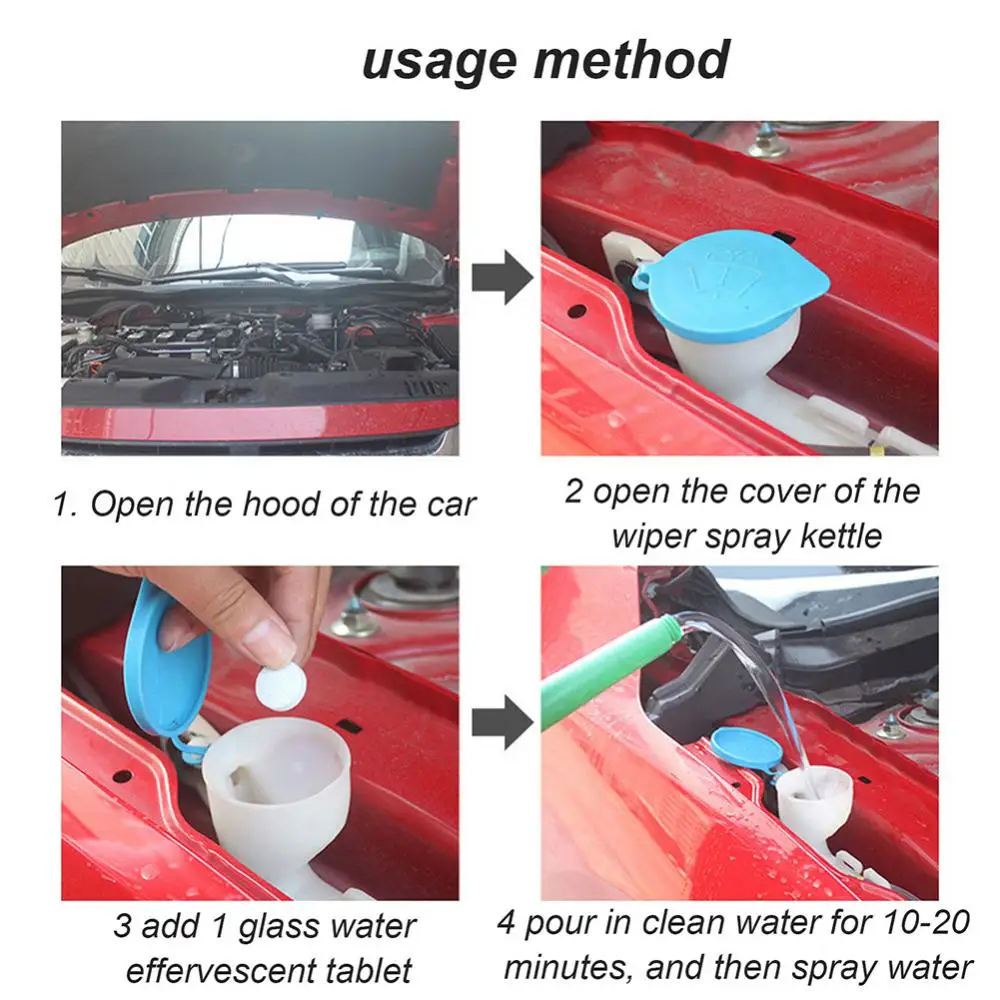 usage method

1. Open the hood of the car

2 open the cover of the wiper spray kettle

3 add 1 glass water effervescent tablet

4 pour in clean water for 10-20 minutes, and then spray water