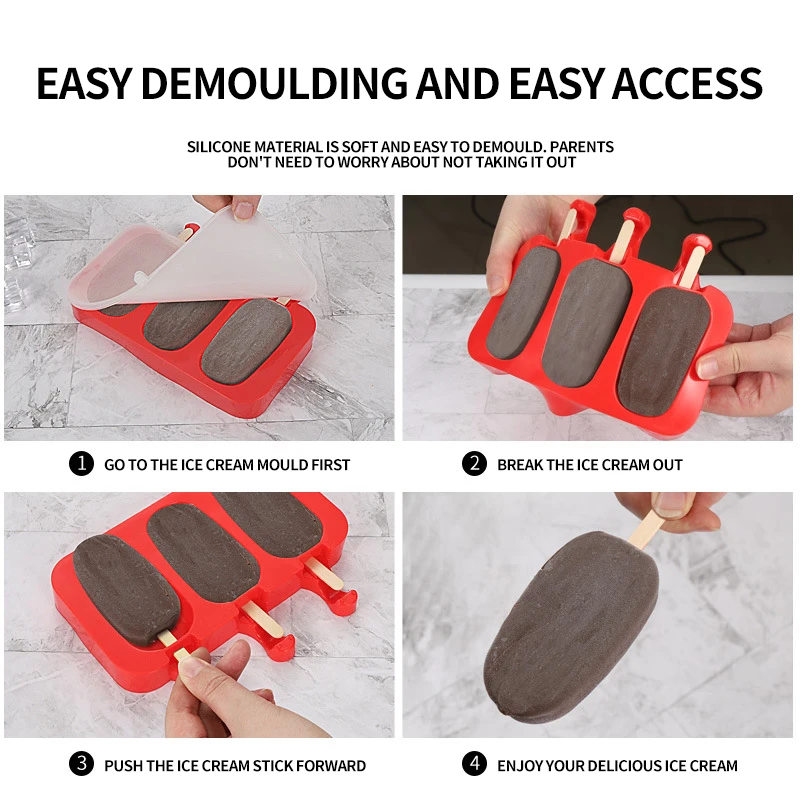 EASY DEMOULDING AND EASY ACCESS

SILICONE MATERIAL IS SOFT AND EASY TO DEMOULD. PARENTS DON'T NEED TO WORRY ABOUT NOT TAKING IT OUT

1 GO TO THE ICE CREAM MOULD FIRST

2 BREAK THE ICE CREAM OUT

3 PUSH THE ICE CREAM STICK FORWARD

4 ENJOY YOUR DELICIOUS ICE CREAM