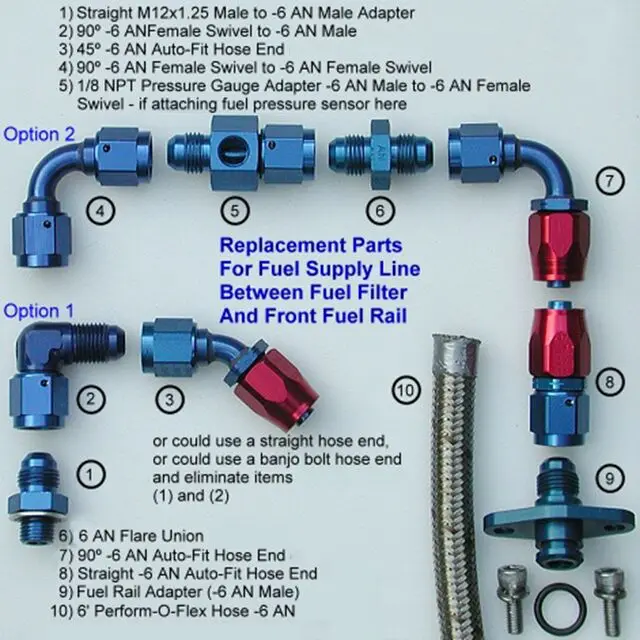 1) Straight M12x1.25 Male to -6 AN Male Adapter
2) 90º -6 ANFemale Swivel to -6 AN Male
3) 45º -6 AN Auto-Fit Hose End
4) 90º -6 AN Female Swivel to -6 AN Female Swivel
5) 1/8 NPT Pressure Gauge Adapter -6 AN Male to -6 AN Female Swivel - if attaching fuel pressure sensor here

Option 2

4

5

6

7

Replacement Parts
For Fuel Supply Line
Between Fuel Filter
And Front Fuel Rail

Option 1

2

3

10

8

or could use a straight hose end,
or could use a banjo bolt hose end
and eliminate items
(1) and (2)

1

9

6) 6 AN Flare Union
7) 90º -6 AN Auto-Fit Hose End
8) Straight -6 AN Auto-Fit Hose End
9) Fuel Rail Adapter (-6 AN Male)
10) 6' Perform-O-Flex Hose -6 AN