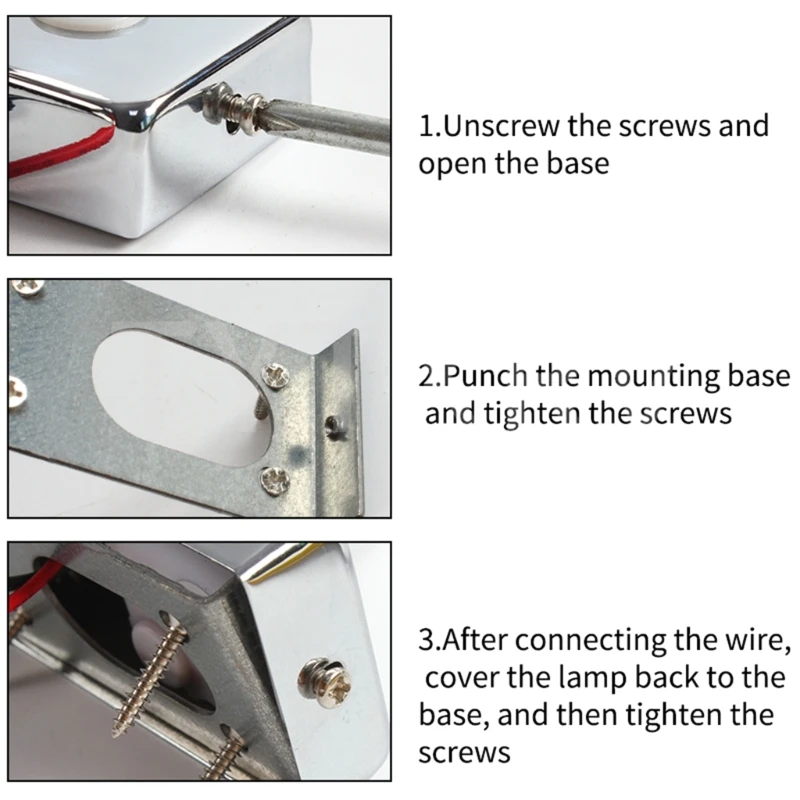 1.Unscrew the screws and open the base

2.Punch the mounting base and tighten the screws

3.After connecting the wire, cover the lamp back to the base, and then tighten the screws