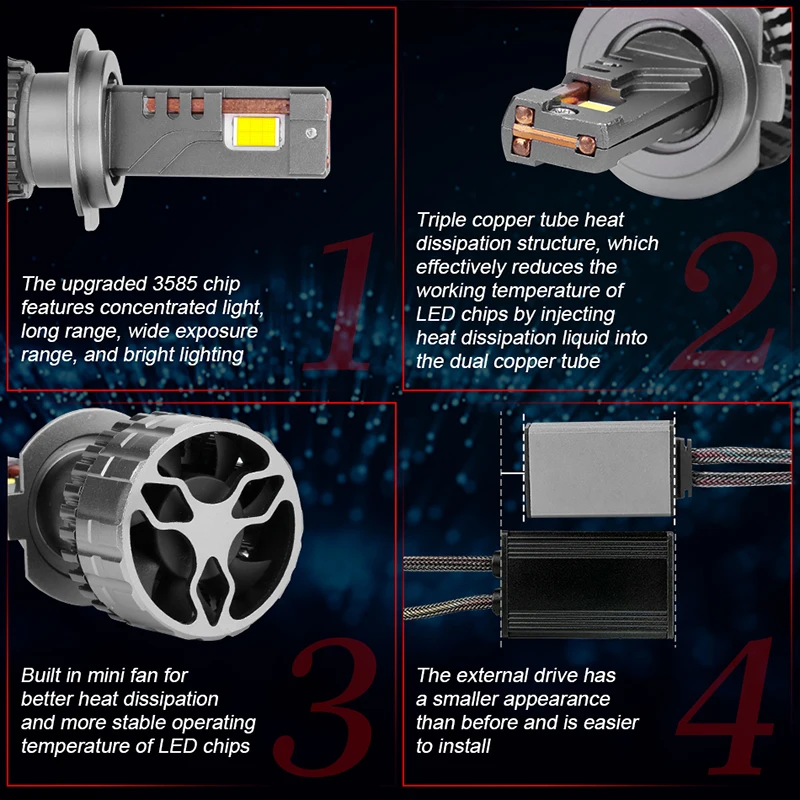 The upgraded 3585 chip features concentrated light, long range, wide exposure range, and bright lighting

1

Triple copper tube heat dissipation structure, which effectively reduces the working temperature of LED chips by injecting heat dissipation liquid into the dual copper tube

2

Built in mini fan for better heat dissipation and more stable operating temperature of LED chips

3

The external drive has a smaller appearance than before and is easier to install

4