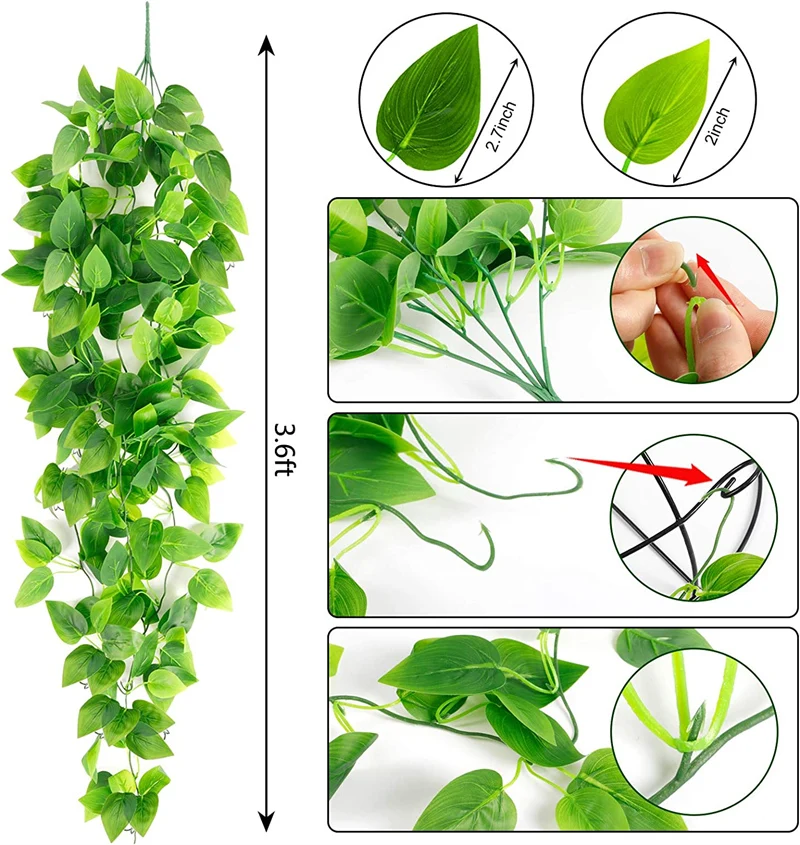 3.6ft

2.7inch

2inch