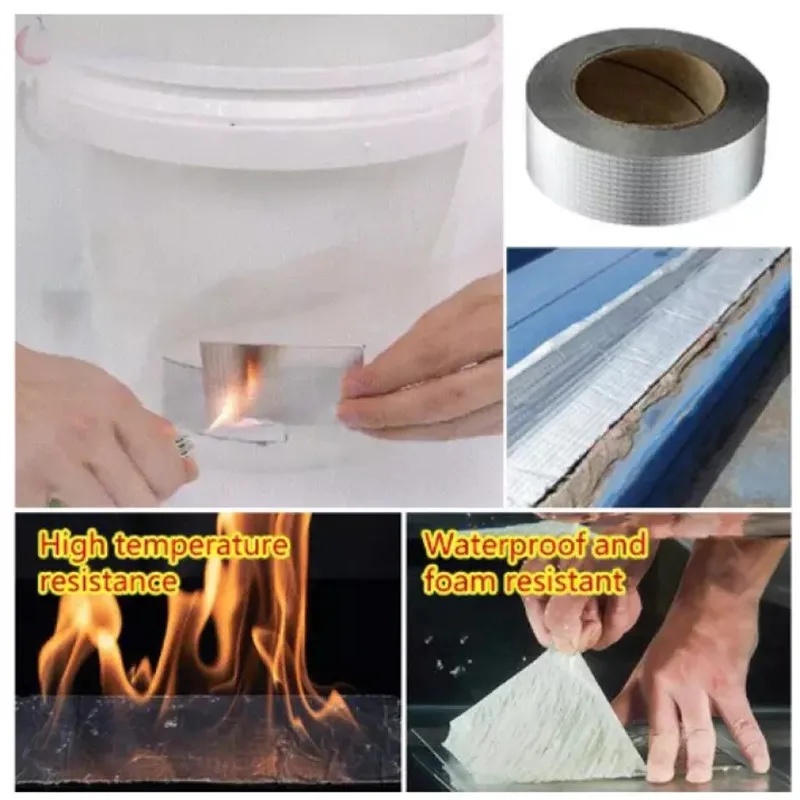 High temperature resistance

Waterproof and foam resistant