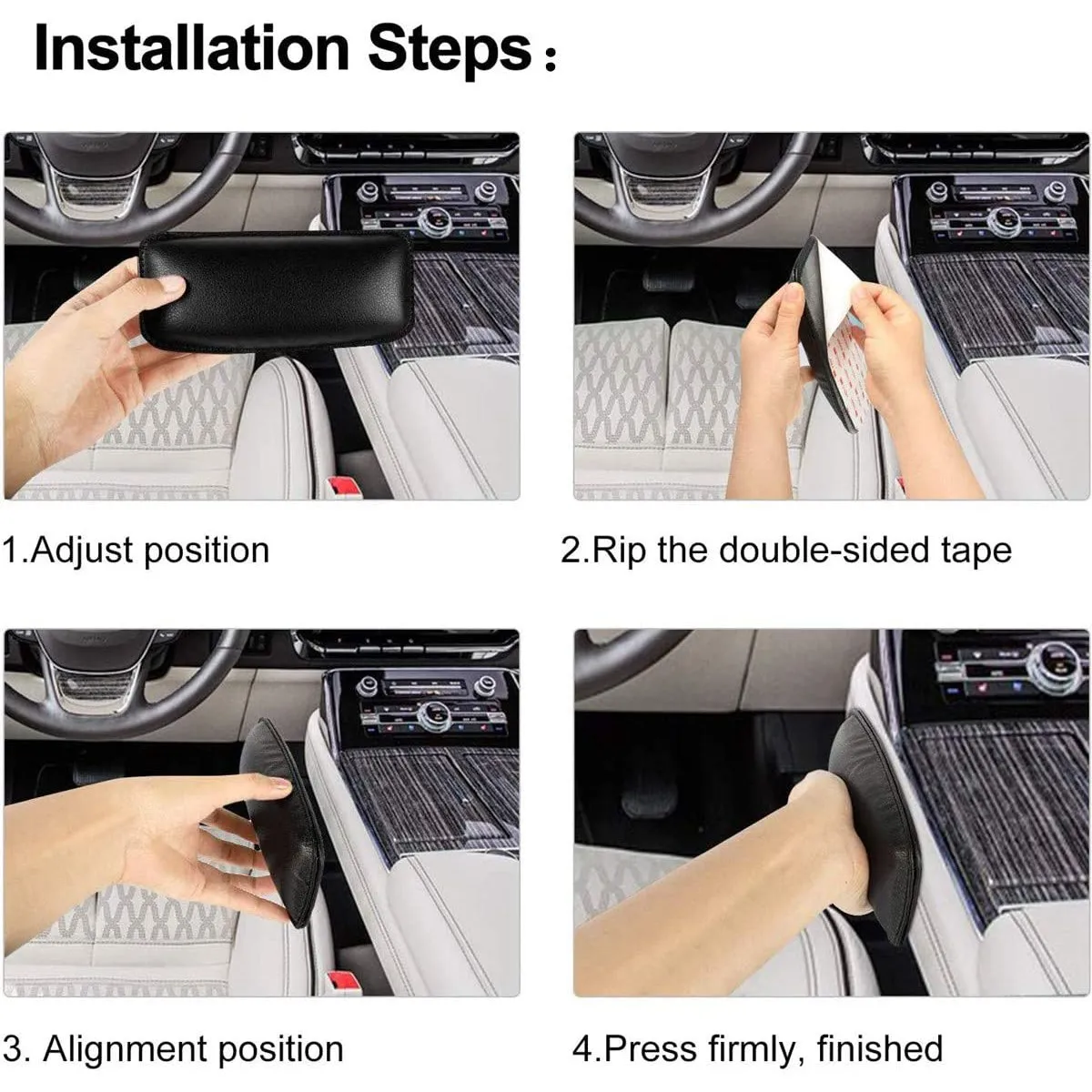 Installation Steps：

1.Adjust position

2.Rip the double-sided tape

3. Alignment position

4.Press firmly, finished