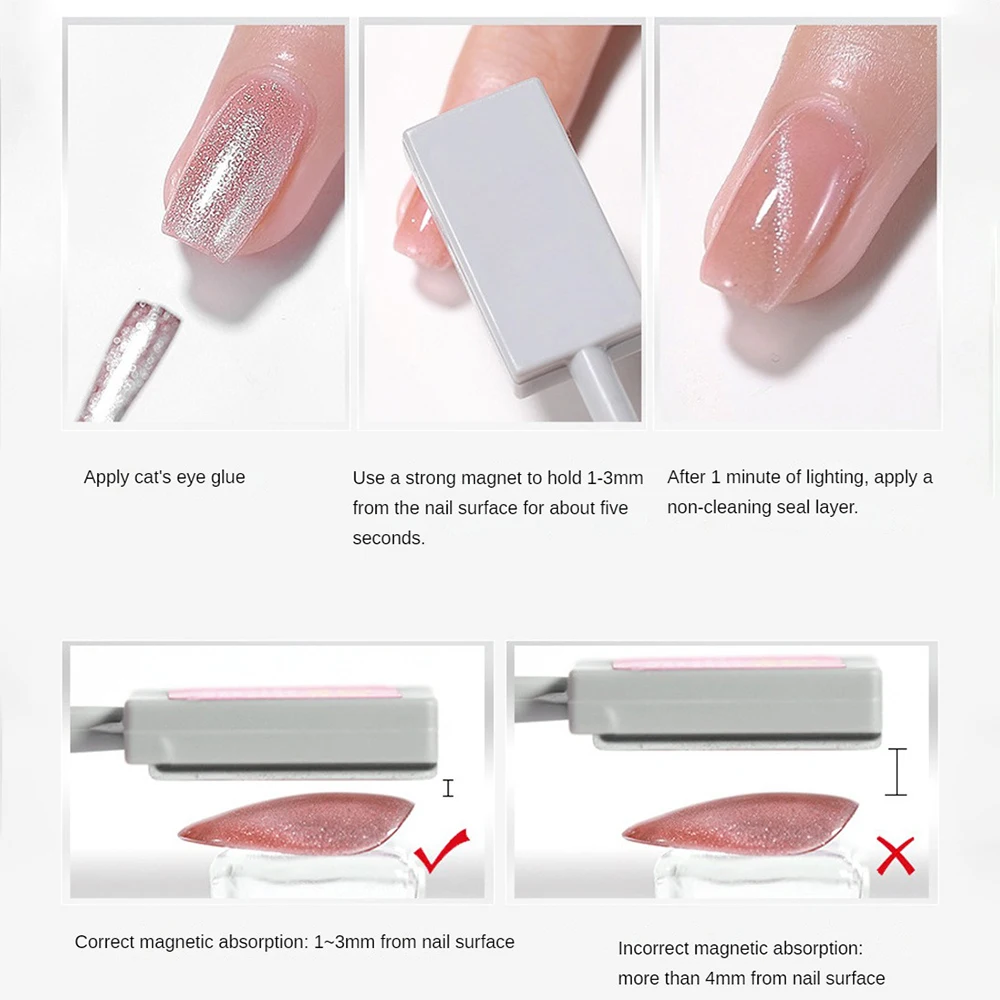 Apply cat's eye glue

Use a strong magnet to hold 1-3mm from the nail surface for about five seconds.

After 1 minute of lighting, apply a non-cleaning seal layer.

Correct magnetic absorption: 1~3mm from nail surface

Incorrect magnetic absorption: more than 4mm from nail surface