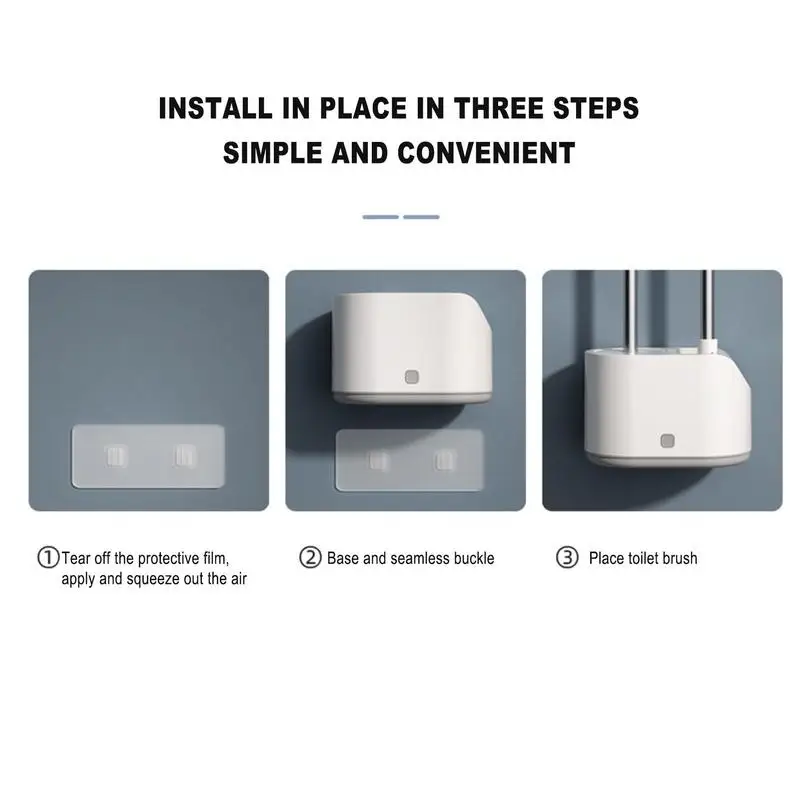 INSTALL IN PLACE IN THREE STEPS
SIMPLE AND CONVENIENT

①Tear off the protective film, apply and squeeze out the air

② Base and seamless buckle

③ Place toilet brush